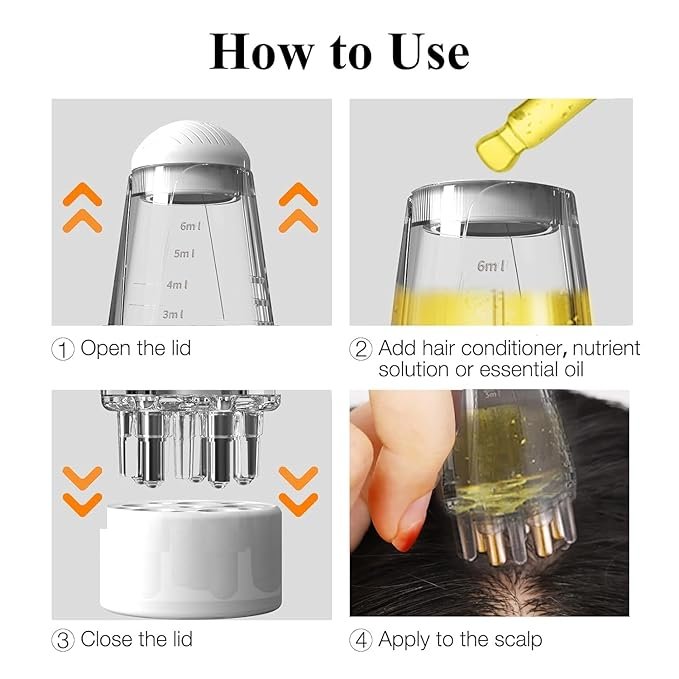 How to Use

6ml
5ml
4ml
3ml

① Open the lid

6ml

② Add hair conditioner, nutrient solution or essential oil

③ Close the lid

3ml

④ Apply to the scalp