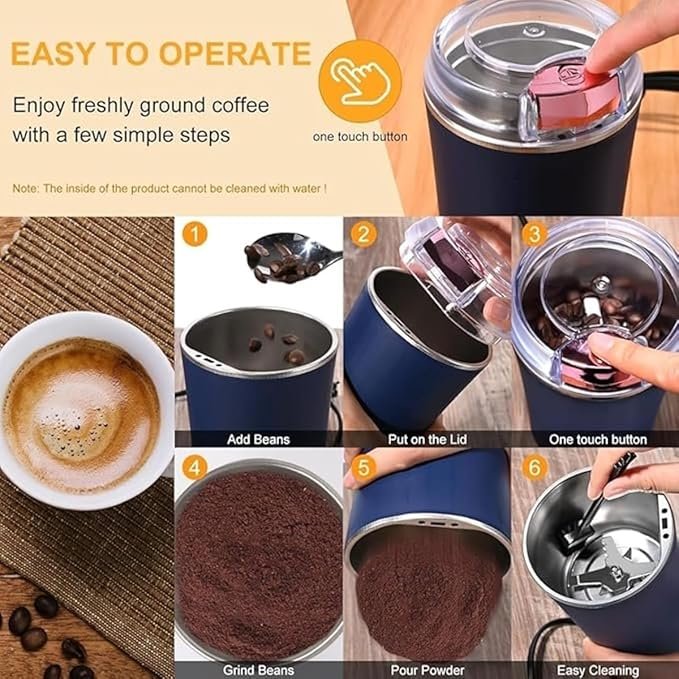 EASY TO OPERATE

Enjoy freshly ground coffee with a few simple steps

one touch button

Note: The inside of the product cannot be cleaned with water !

1
Add Beans

2
Put on the Lid

3
One touch button

4
Grind Beans

5
Pour Powder

6
Easy Cleaning