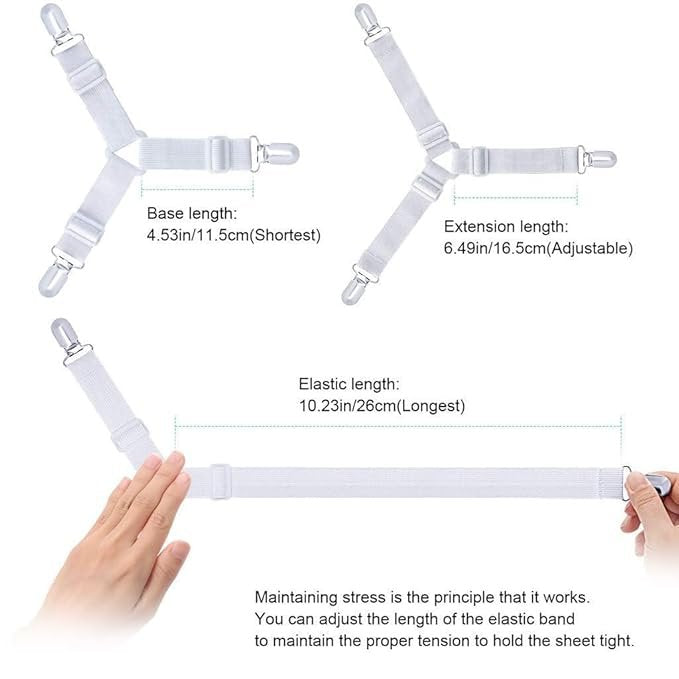 Base length:
4.53in/11.5cm(Shortest)

Extension length:
6.49in/16.5cm(Adjustable)

Elastic length:
10.23in/26cm(Longest)

Maintaining stress is the principle that it works.
You can adjust the length of the elastic band
to maintain the proper tension to hold the sheet tight.