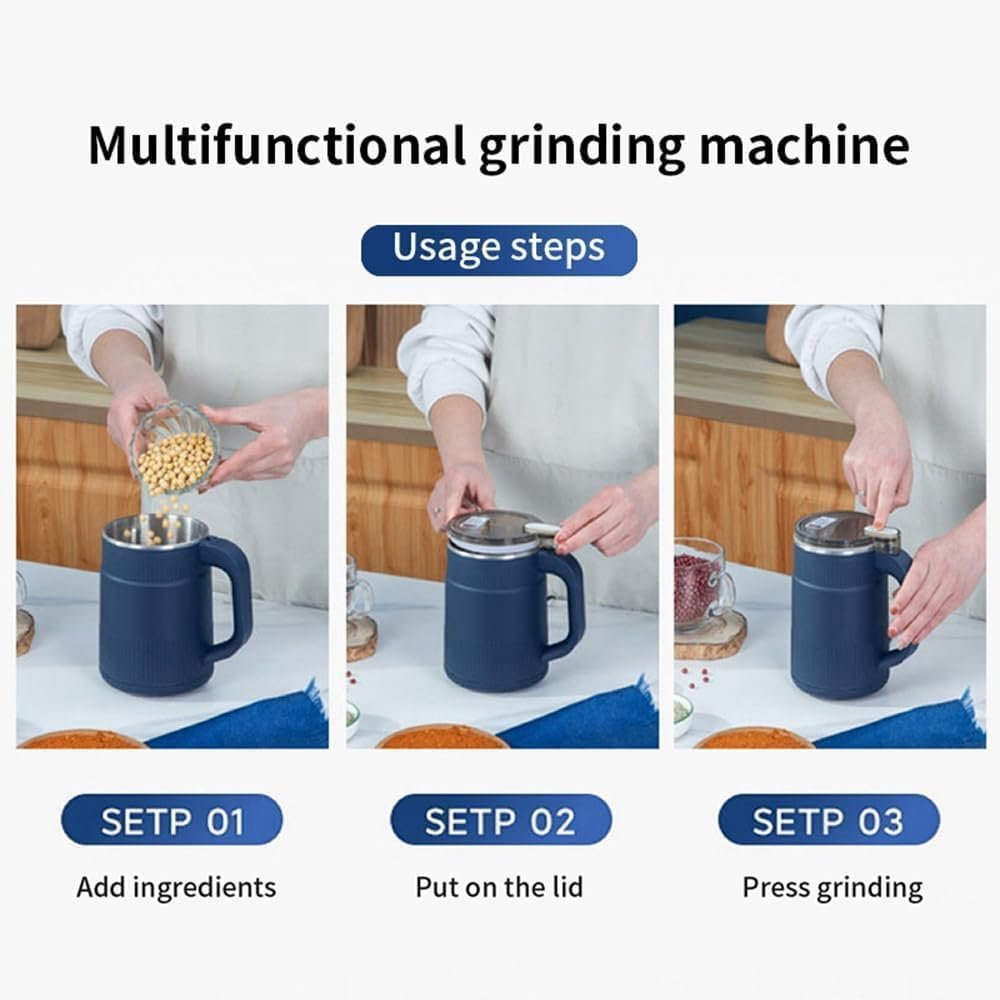 Multifunctional grinding machine

Usage steps

SETP 01
Add ingredients

SETP 02
Put on the lid

SETP 03
Press grinding