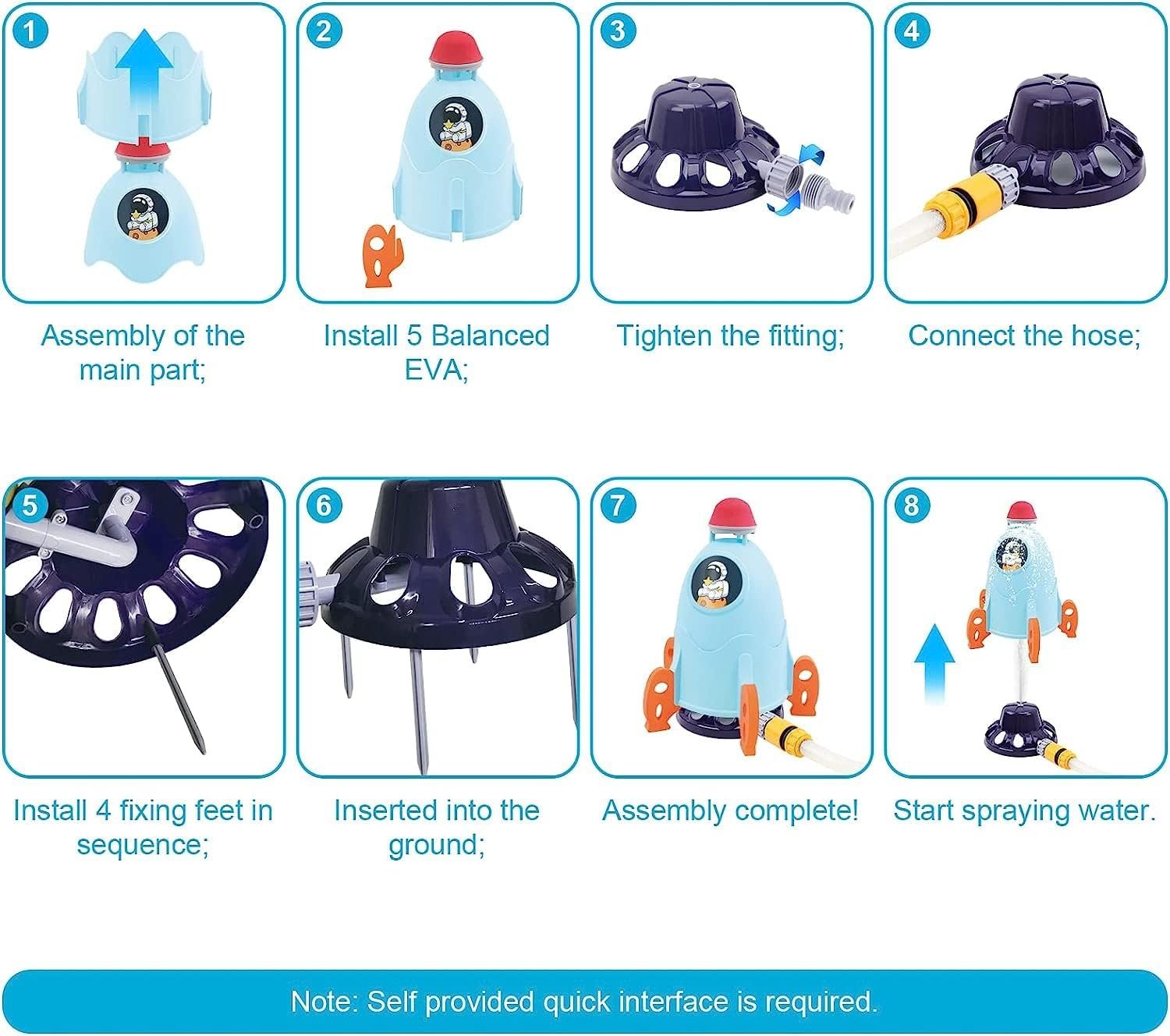 1
Assembly of the main part;

2
Install 5 Balanced EVA;

3
Tighten the fitting;

4
Connect the hose;

5
Install 4 fixing feet in sequence;

6
Inserted into the ground;

7
Assembly complete!

8
Start spraying water.

Note: Self provided quick interface is required.