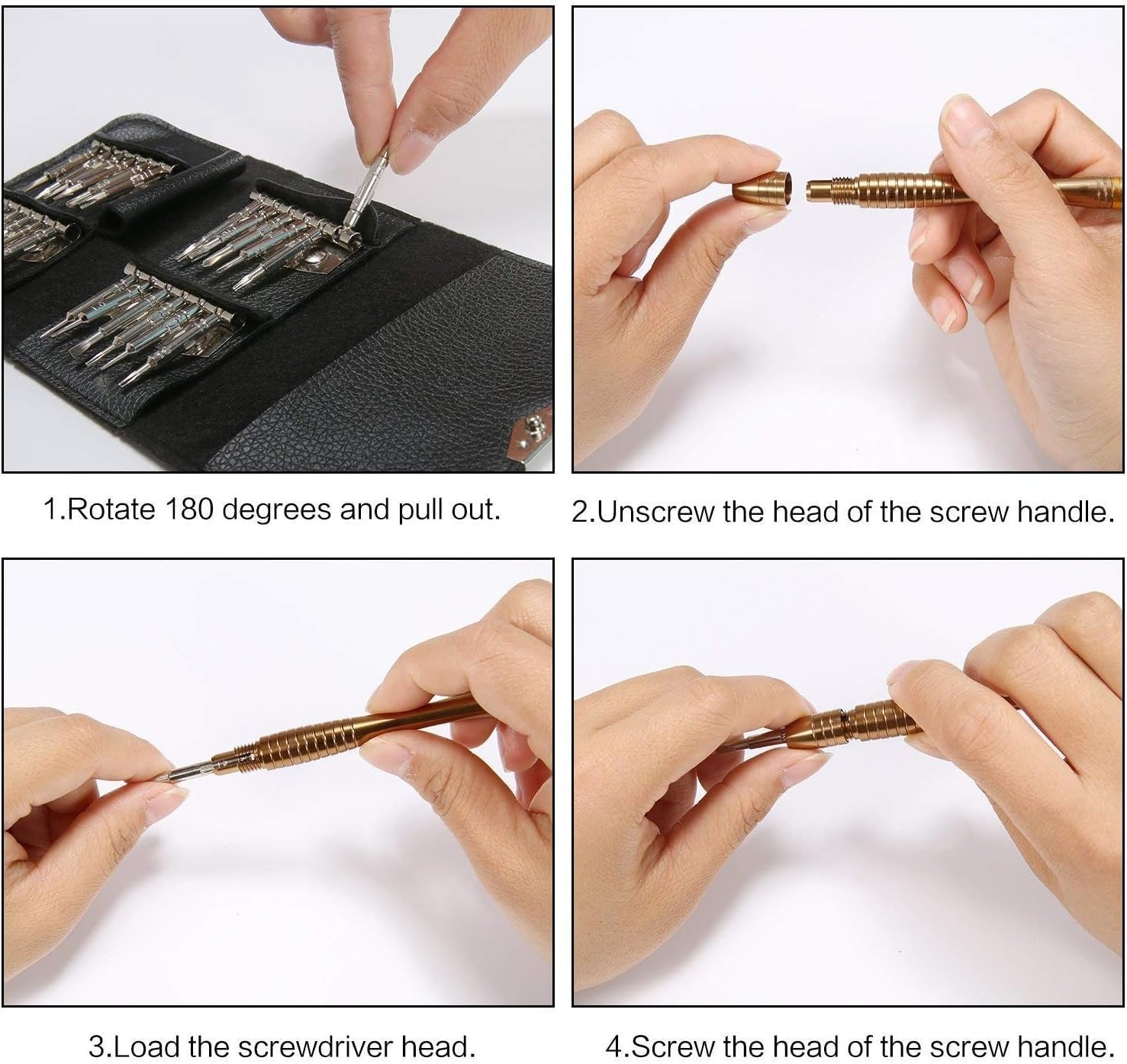 1.Rotate 180 degrees and pull out.

2.Unscrew the head of the screw handle.

3.Load the screwdriver head.

4.Screw the head of the screw handle.