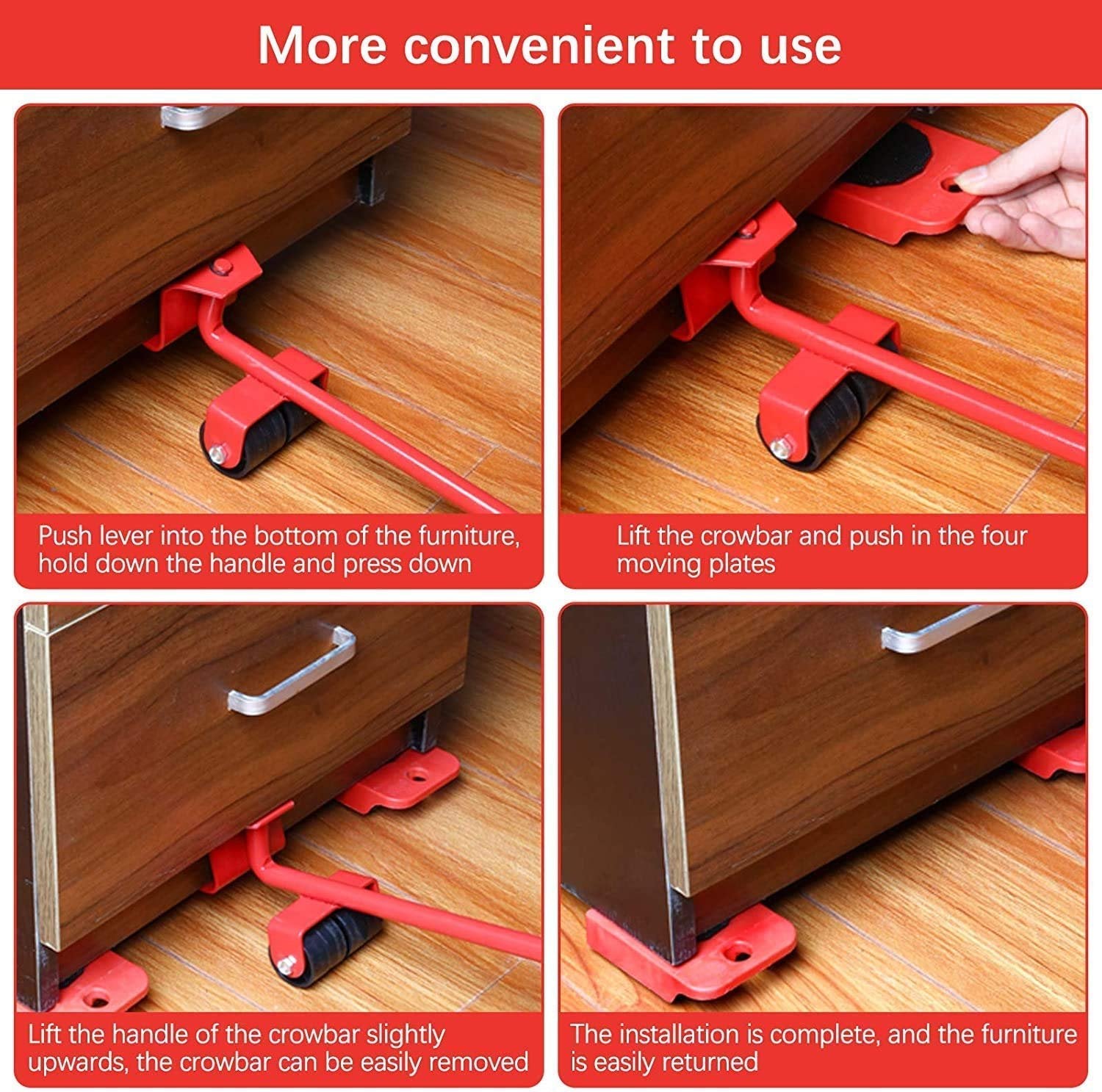 More convenient to use

Push lever into the bottom of the furniture, hold down the handle and press down

Lift the crowbar and push in the four moving plates

Lift the handle of the crowbar slightly upwards, the crowbar can be easily removed

The installation is complete, and the furniture is easily returned