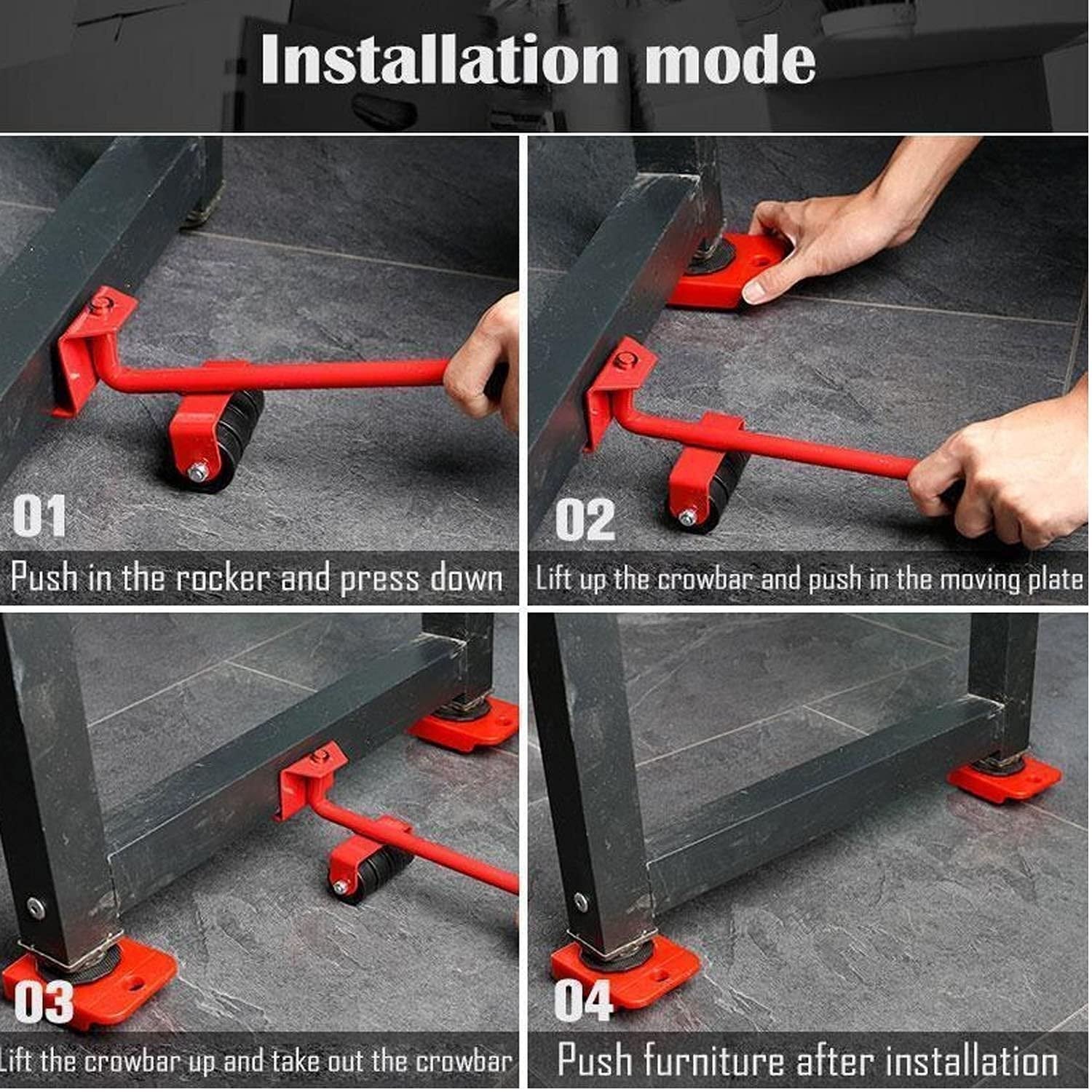 Installation mode

01
Push in the rocker and press down

02
Lift up the crowbar and push in the moving plate

03
Lift the crowbar up and take out the crowbar

04
Push furniture after installation