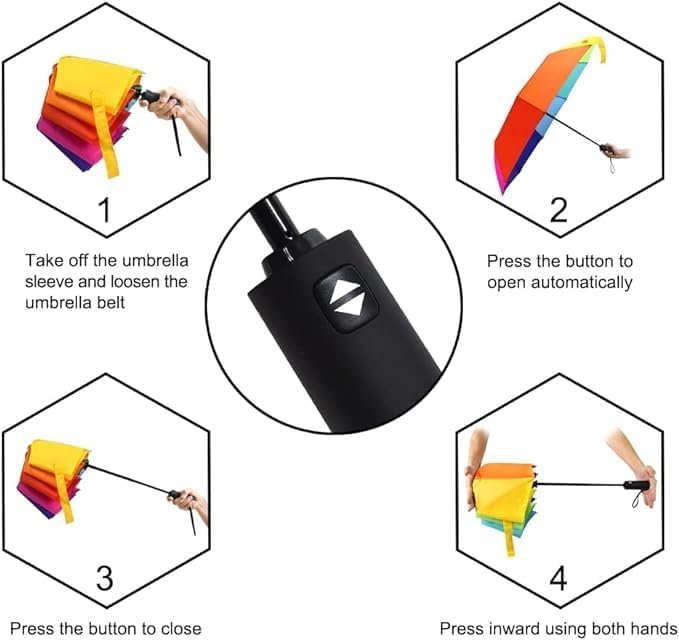 1

Take off the umbrella sleeve and loosen the umbrella belt

2

Press the button to open automatically

3

Press the button to close

4

Press inward using both hands