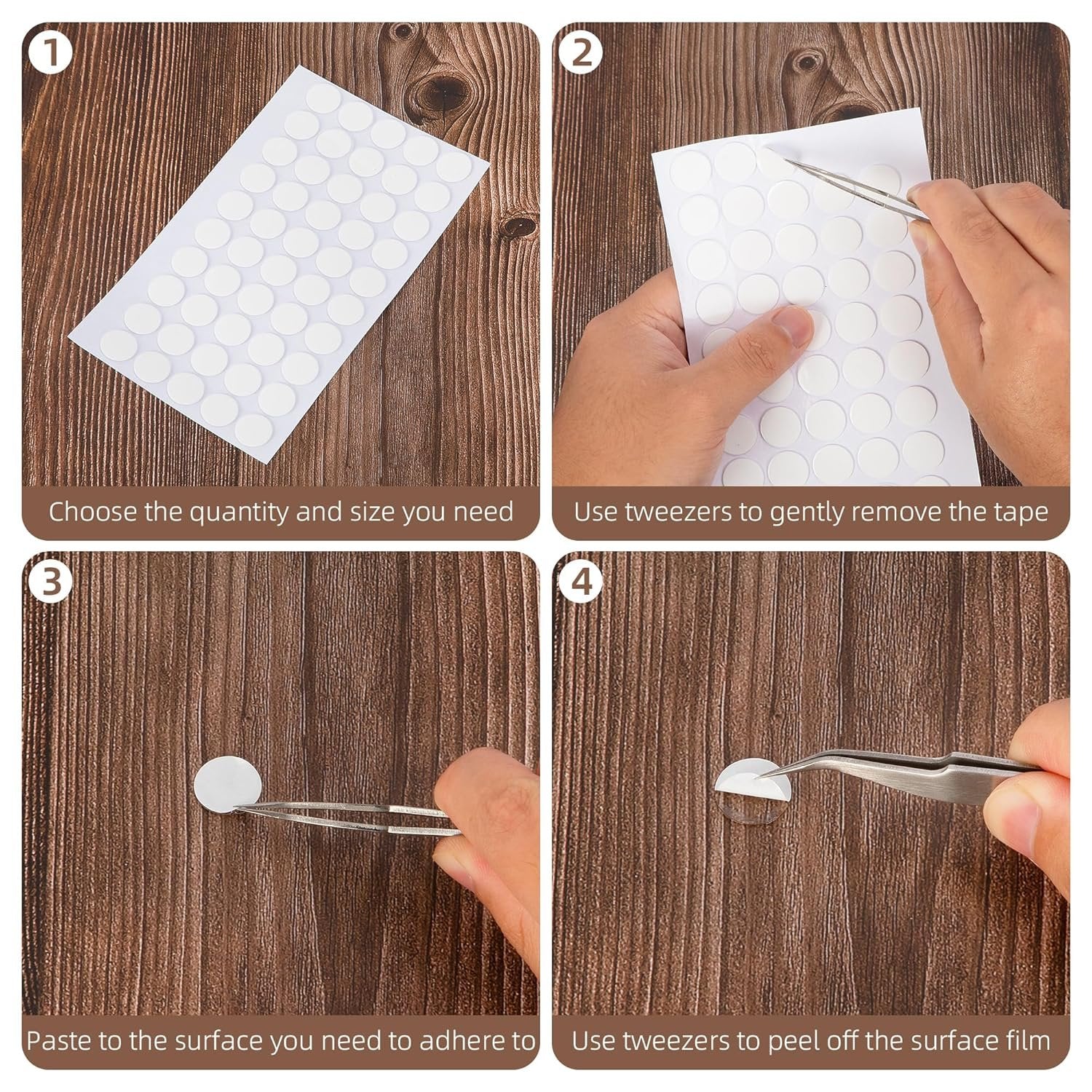 1
Choose the quantity and size you need

2
Use tweezers to gently remove the tape

3
Paste to the surface you need to adhere to

4
Use tweezers to peel off the surface film