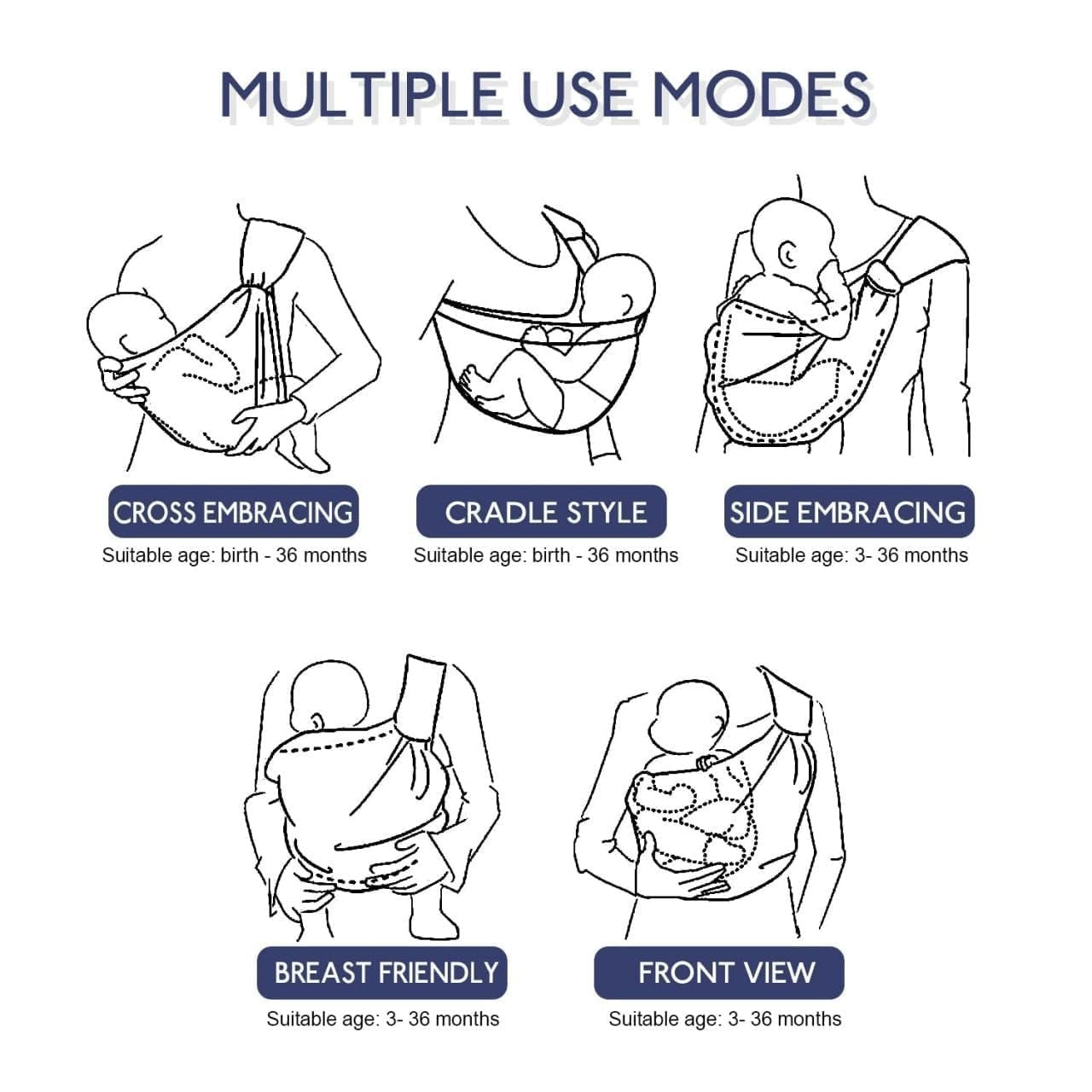 MULTIPLE USE MODES

CROSS EMBRACING
Suitable age: birth - 36 months

CRADLE STYLE
Suitable age: birth - 36 months

SIDE EMBRACING
Suitable age: 3- 36 months

BREAST FRIENDLY
Suitable age: 3- 36 months

FRONT VIEW
Suitable age: 3- 36 months