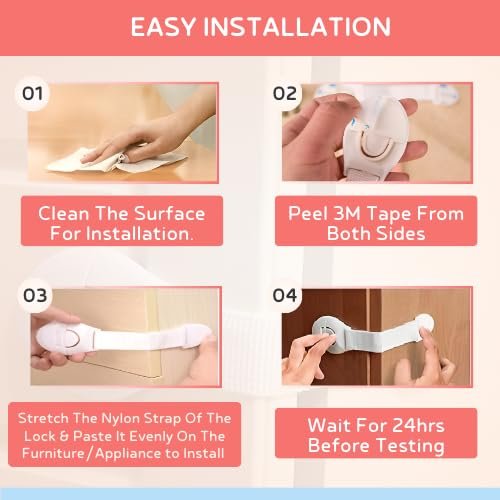 EASY INSTALLATION

01

Clean The Surface For Installation.

02

Peel 3M Tape From Both Sides

03

Stretch The Nylon Strap Of The Lock & Paste It Evenly On The Furniture/Appliance to Install

04

Wait For 24hrs Before Testing