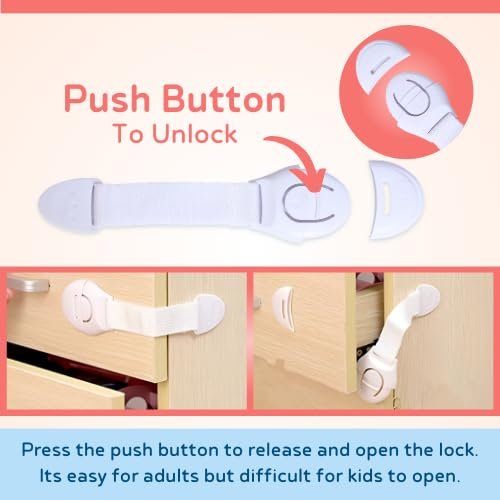 Push Button
To Unlock

Press the push button to release and open the lock. Its easy for adults but difficult for kids to open.