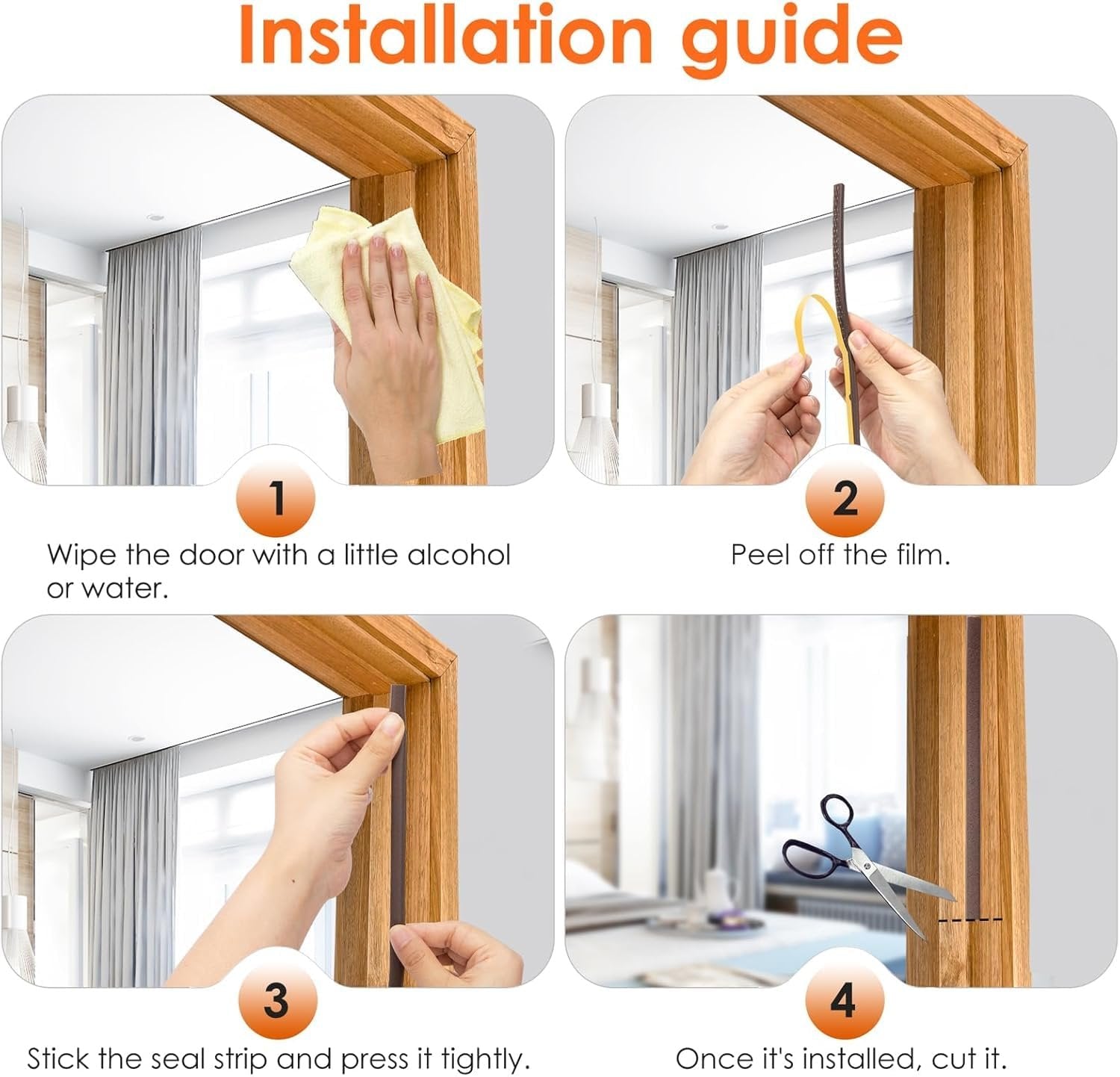 Installation guide

1

Wipe the door with a little alcohol or water.

2

Peel off the film.

3

Stick the seal strip and press it tightly.

4

Once it's installed, cut it.