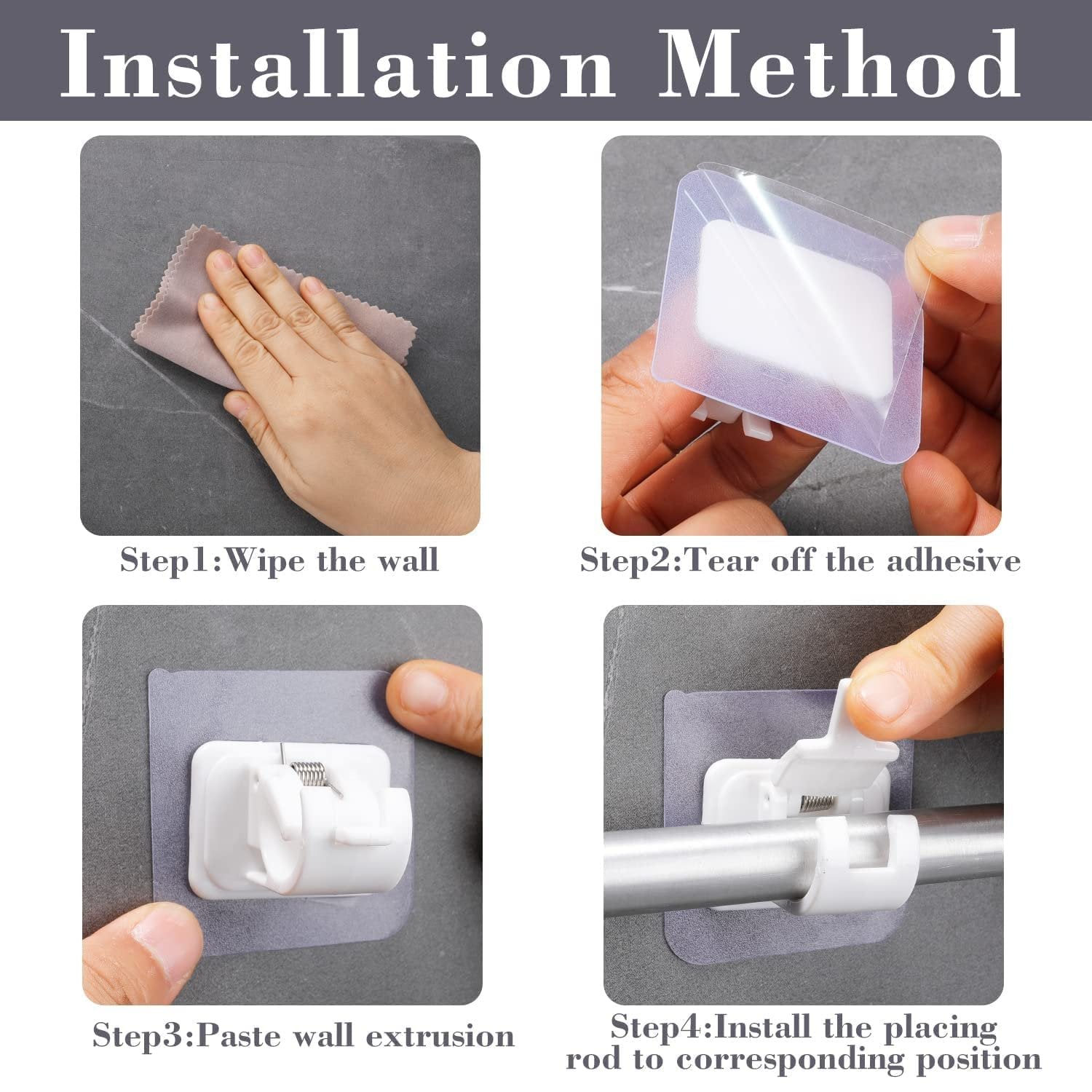 Installation Method

Step1:Wipe the wall

Step2:Tear off the adhesive

Step3:Paste wall extrusion

Step4:Install the placing rod to corresponding position