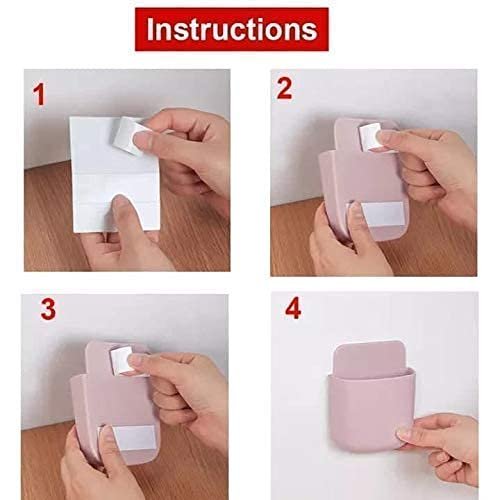 Instructions

1

2

3

4