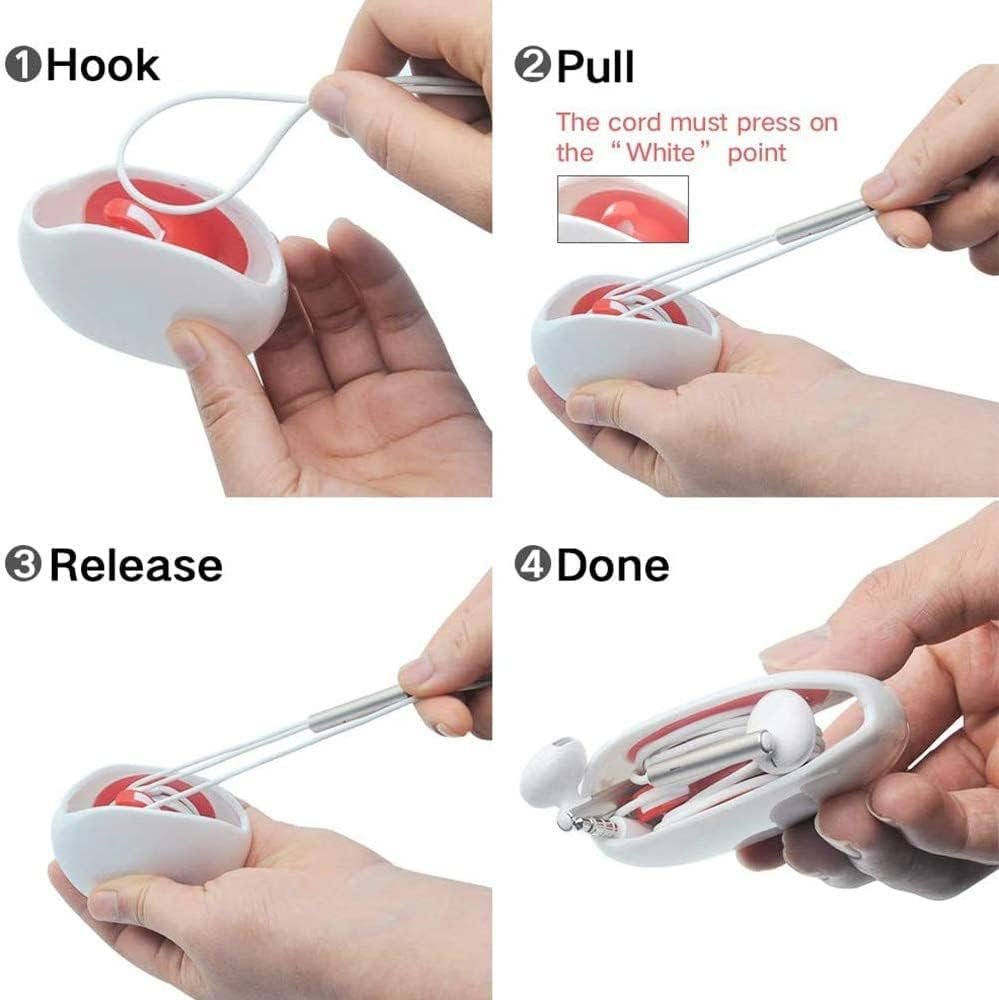 ❶Hook

❷Pull

The cord must press on the “White” point

❸Release

❹Done