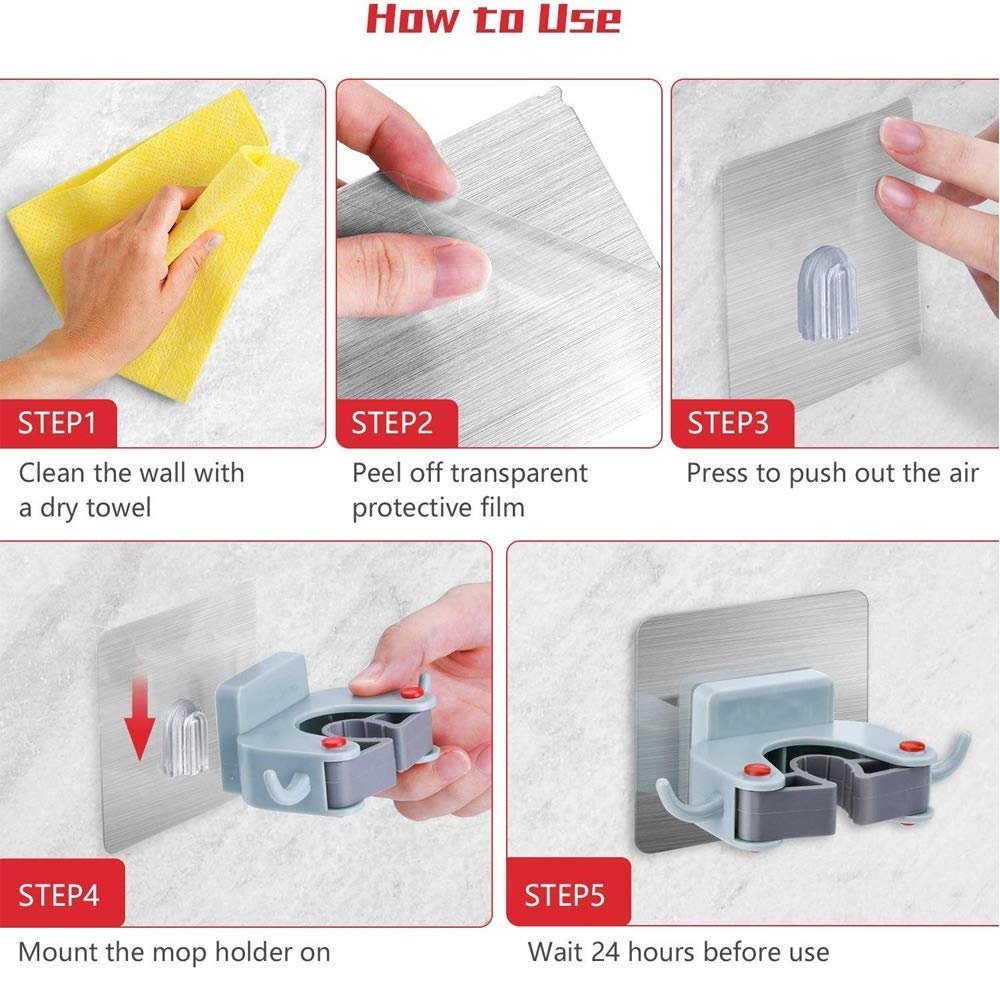 How to Use

STEP1

Clean the wall with a dry towel

STEP2

Peel off transparent protective film

STEP3

Press to push out the air

STEP4

Mount the mop holder on

STEP5

Wait 24 hours before use