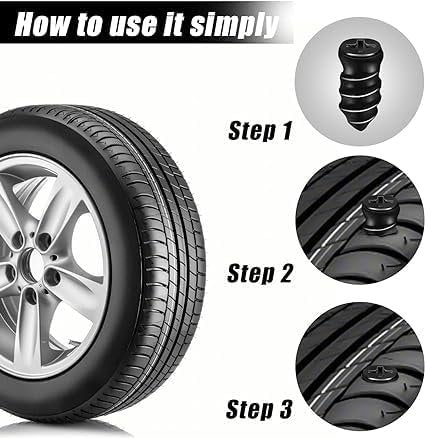 How to use it simply

Step 1

Step 2

Step 3