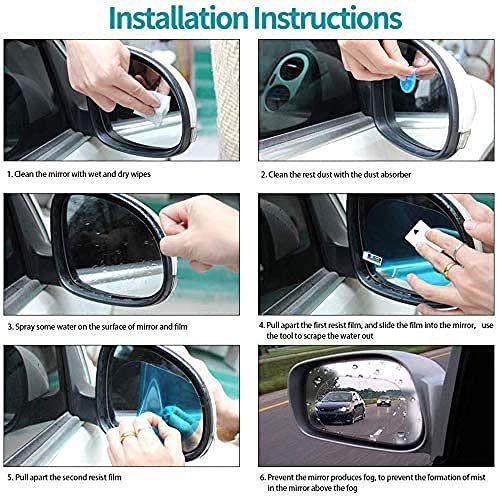 Installation Instructions

1. Clean the mirror with wet and dry wipes

2. Clean the rest dust with the dust absorber

3. Spray some water on the surface of mirror and film

4. Pull apart the first resist film, and slide the film into the mirror, use the tool to scrape the water out

5. Pull apart the second resist film

6. Prevent the mirror produces fog, to prevent the formation of mist in the mirror above the fog