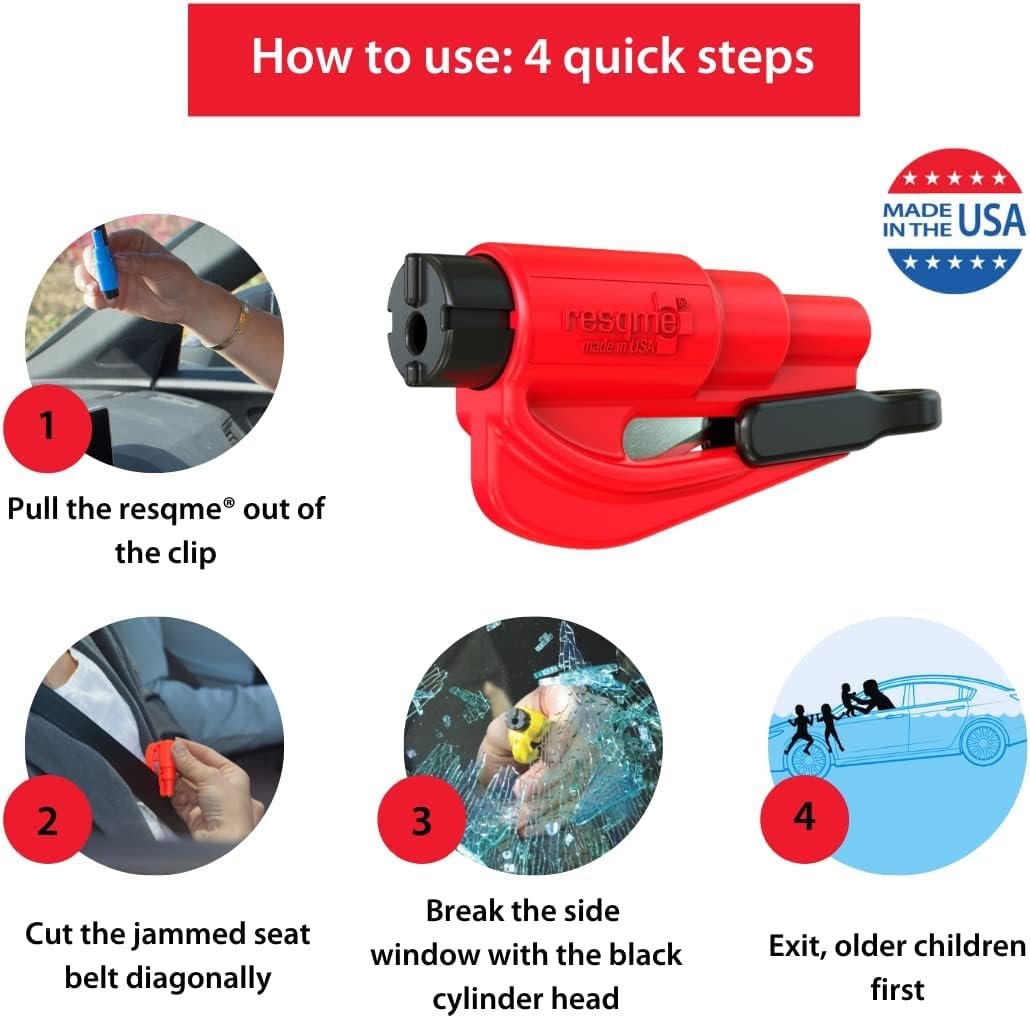 How to use: 4 quick steps

MADE IN THE USA

resqme®
made in USA

1
Pull the resqme® out of the clip

2
Cut the jammed seat belt diagonally

3
Break the side window with the black cylinder head

4
Exit, older children first