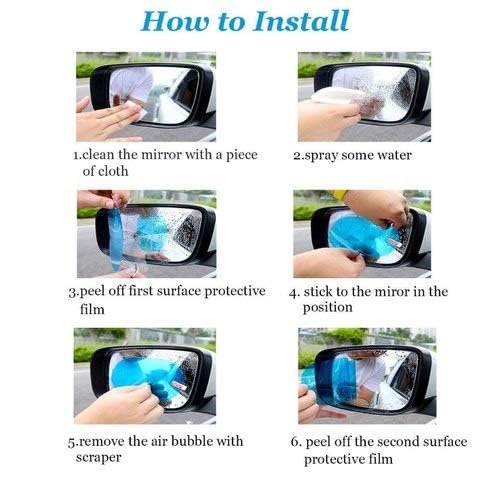 How to Install

1.clean the mirror with a piece of cloth

2.spray some water

3.peel off first surface protective film

4. stick to the miror in the position

5.remove the air bubble with scraper

6. peel off the second surface protective film