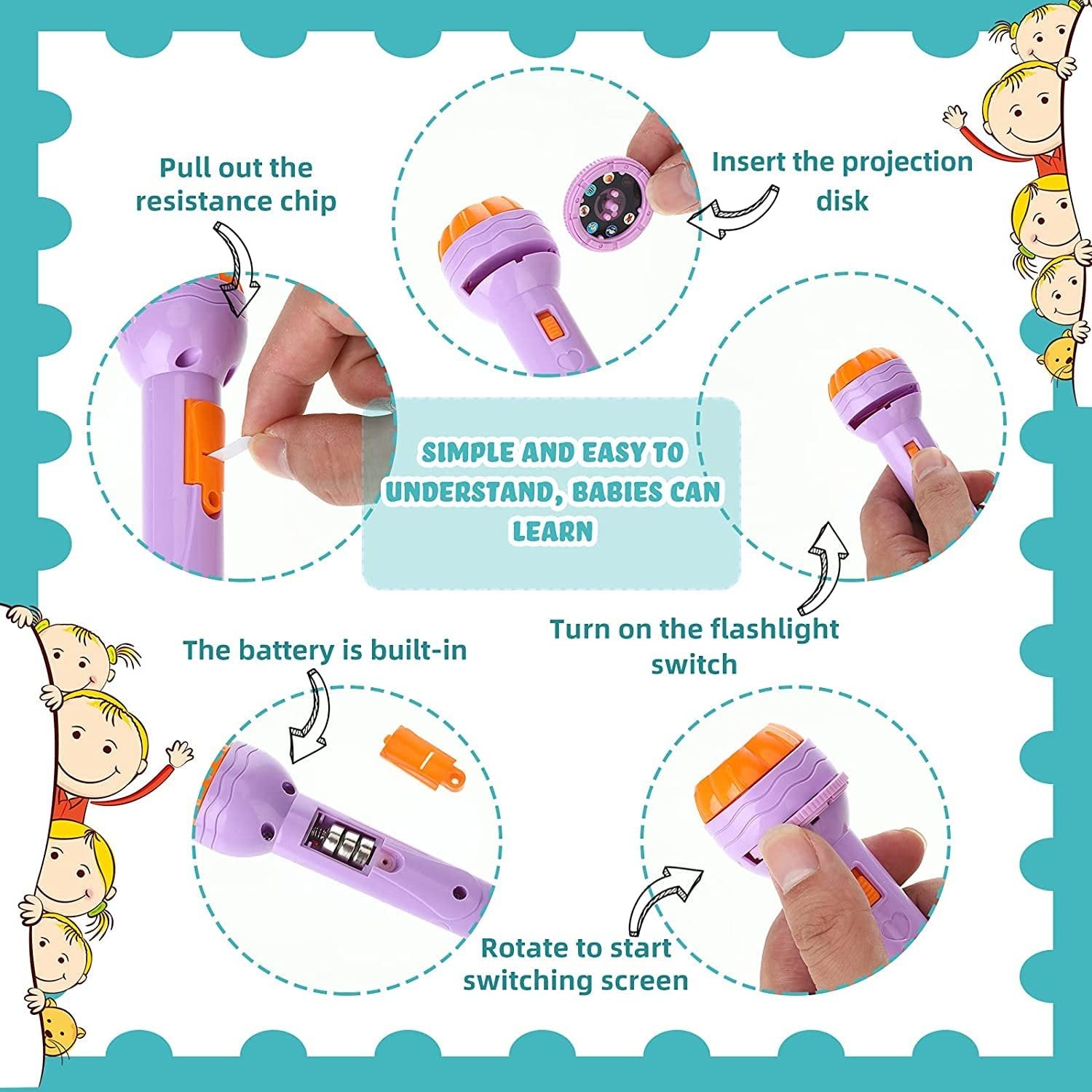 Pull out the resistance chip

Insert the projection disk

SIMPLE AND EASY TO UNDERSTAND, BABIES CAN LEARN

Turn on the flashlight switch

The battery is built-in

Rotate to start switching screen