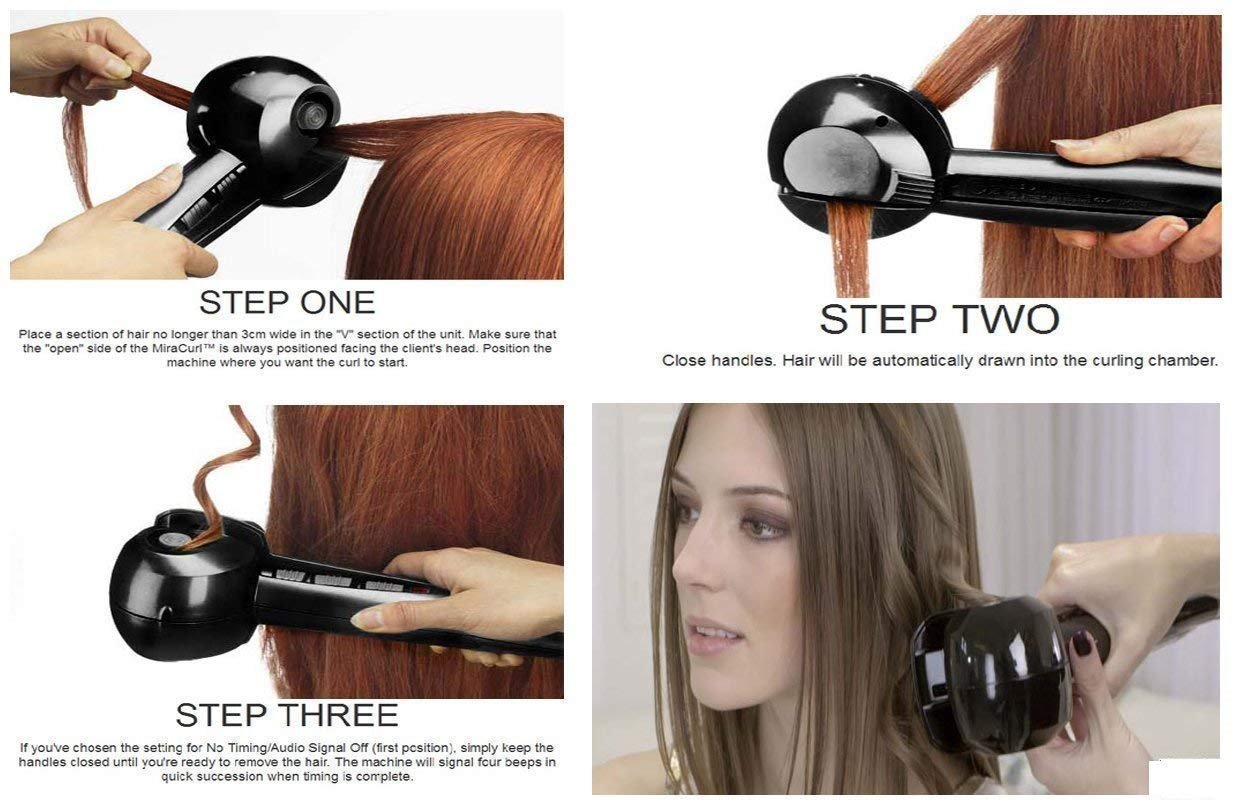 STEP ONE

Place a section of hair no longer than 3cm wide in the "V" section of the unit. Make sure that the "open" side of the MiraCurl™ is always positioned facing the client's head. Position the machine where you want the curl to start.

STEP TWO

Close handles. Hair will be automatically drawn into the curling chamber.

STEP THREE

If you've chosen the setting for No Timing/Audio Signal Off (first position), simply keep the handles closed until you're ready to remove the hair. The machine will signal four beeps in quick succession when timing is complete.