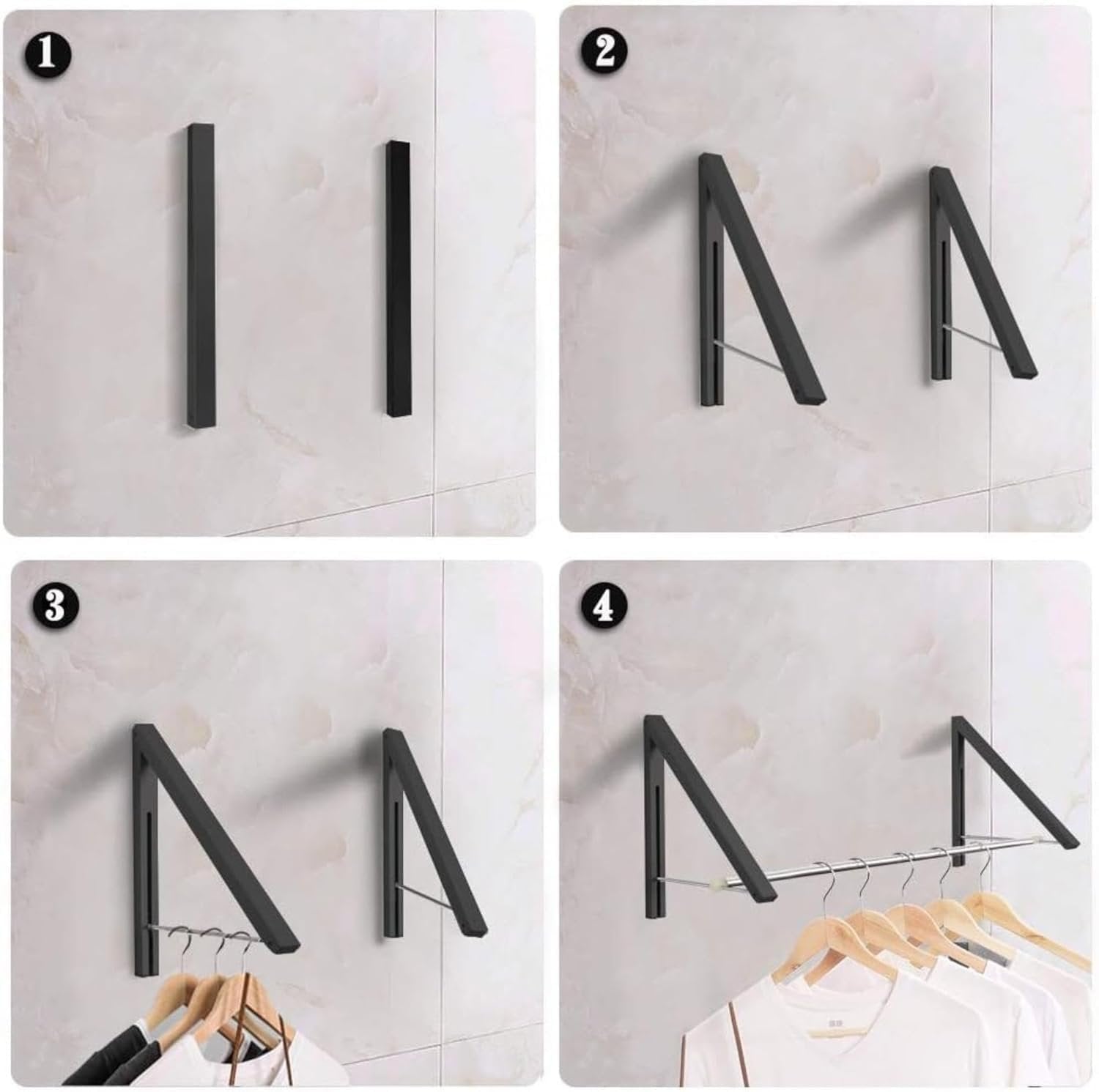 1

2

3

4