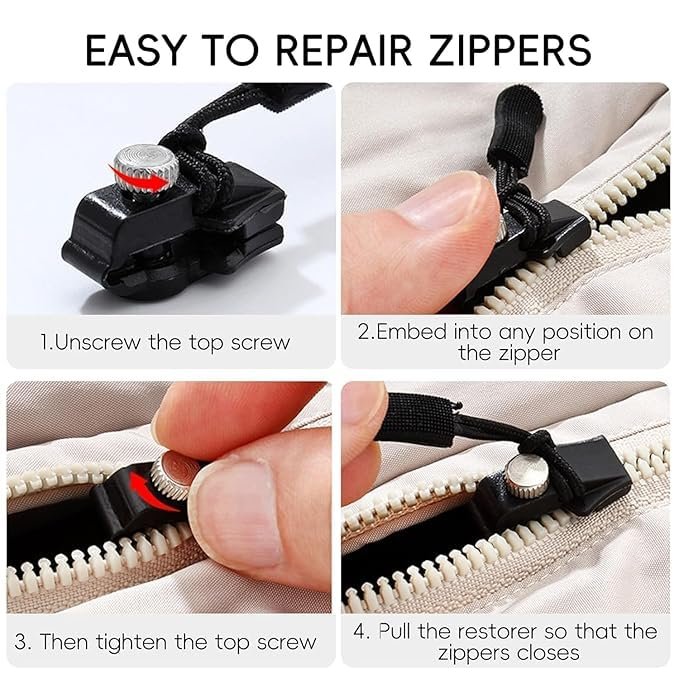 EASY TO REPAIR ZIPPERS

1.Unscrew the top screw

2.Embed into any position on the zipper

3. Then tighten the top screw

4. Pull the restorer so that the zippers closes