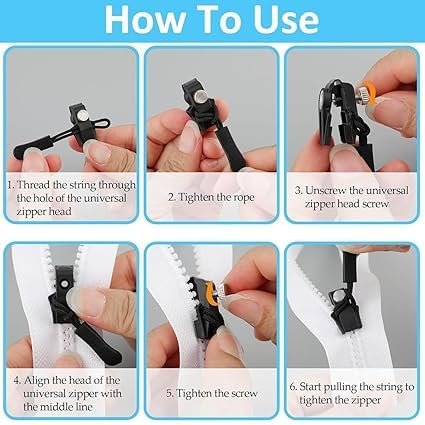 How To Use

1. Thread the string through the hole of the universal zipper head

2. Tighten the rope

3. Unscrew the universal zipper head screw

4. Align the head of the universal zipper with the middle line

5. Tighten the screw

6. Start pulling the string to tighten the zipper