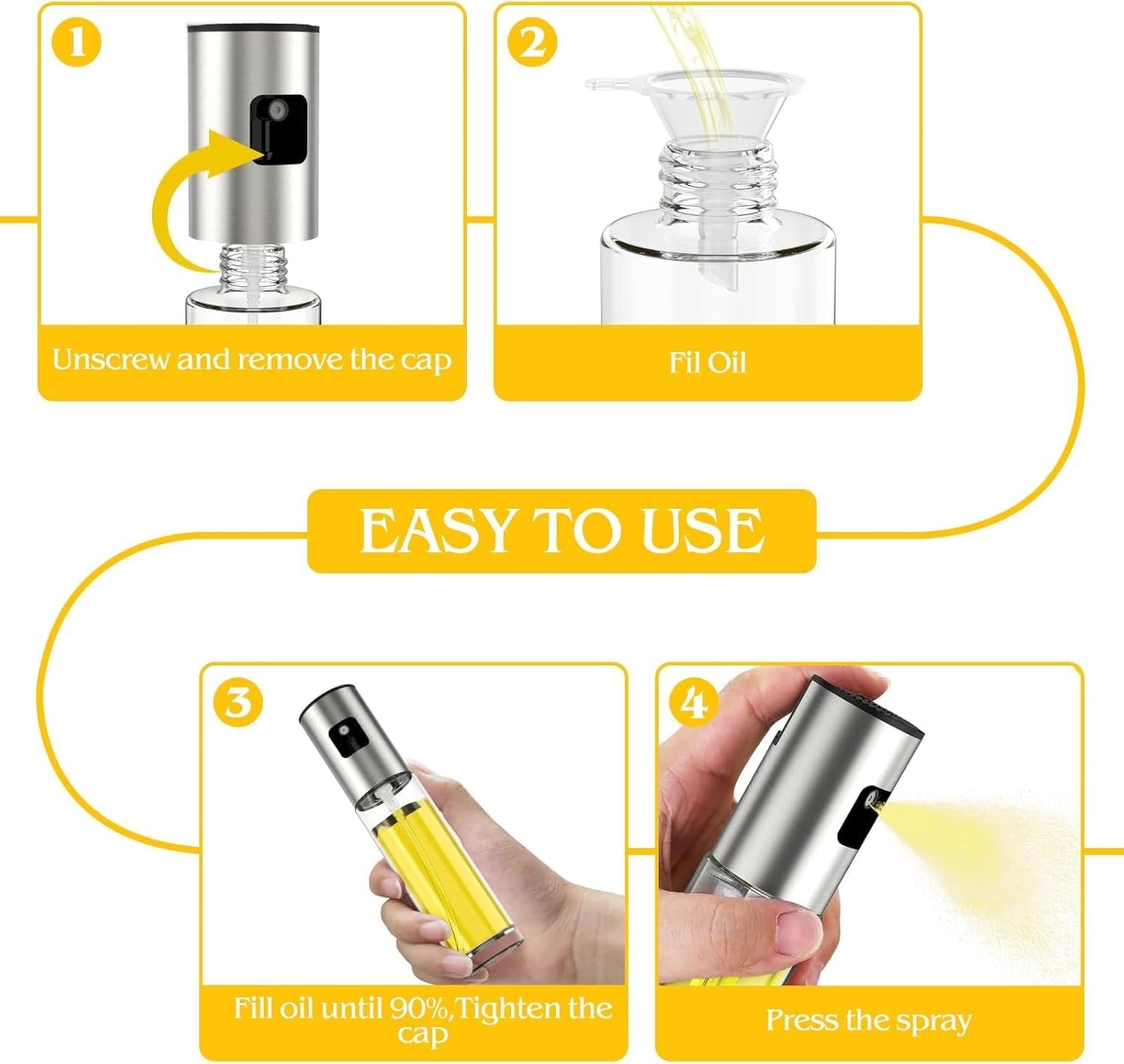 1

Unscrew and remove the cap

2

Fil Oil

EASY TO USE

3

Fill oil until 90%,Tighten the cap

4

Press the spray