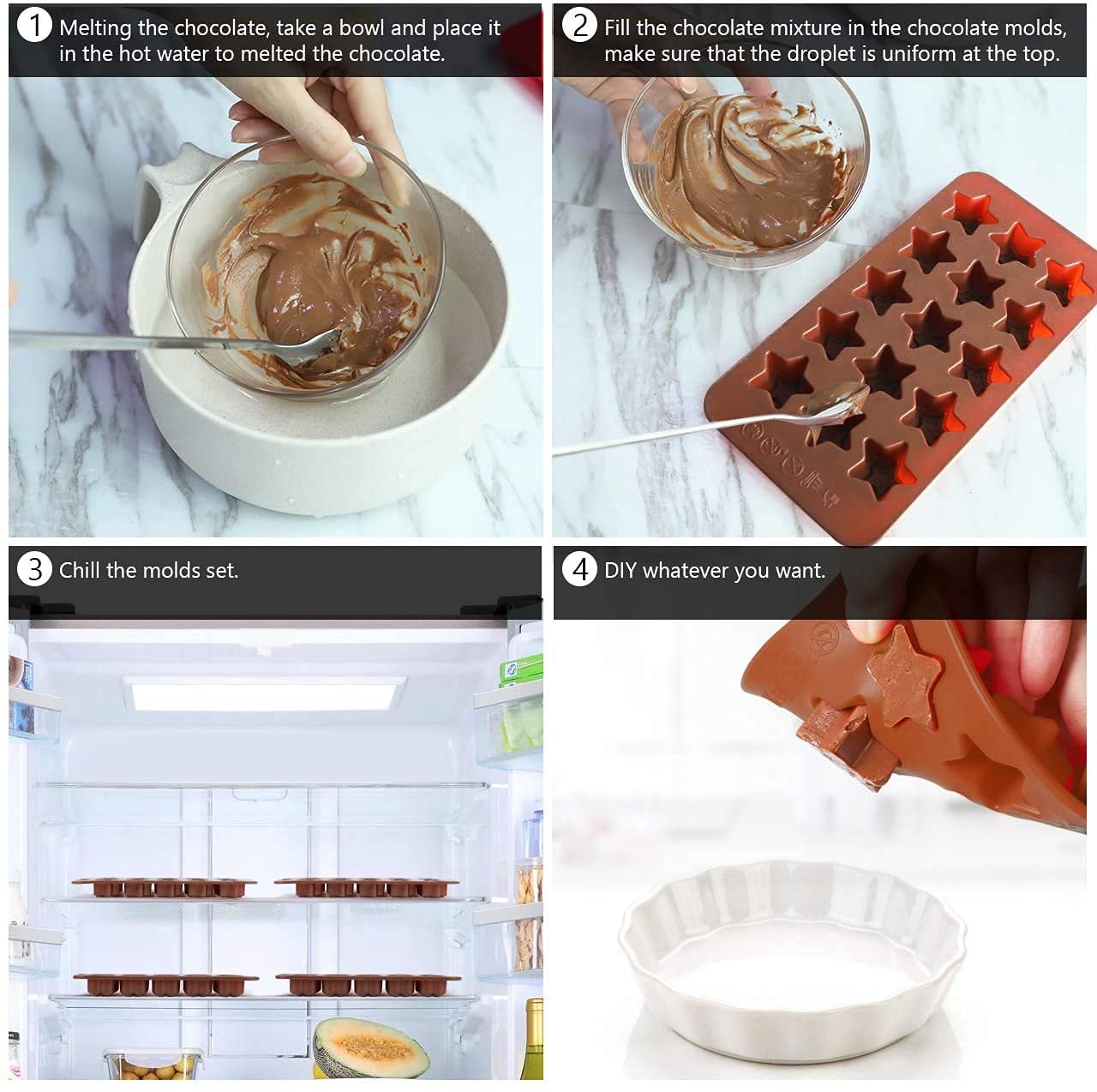 1 Melting the chocolate, take a bowl and place it in the hot water to melted the chocolate.

2 Fill the chocolate mixture in the chocolate molds, make sure that the droplet is uniform at the top.

3 Chill the molds set.

4 DIY whatever you want.