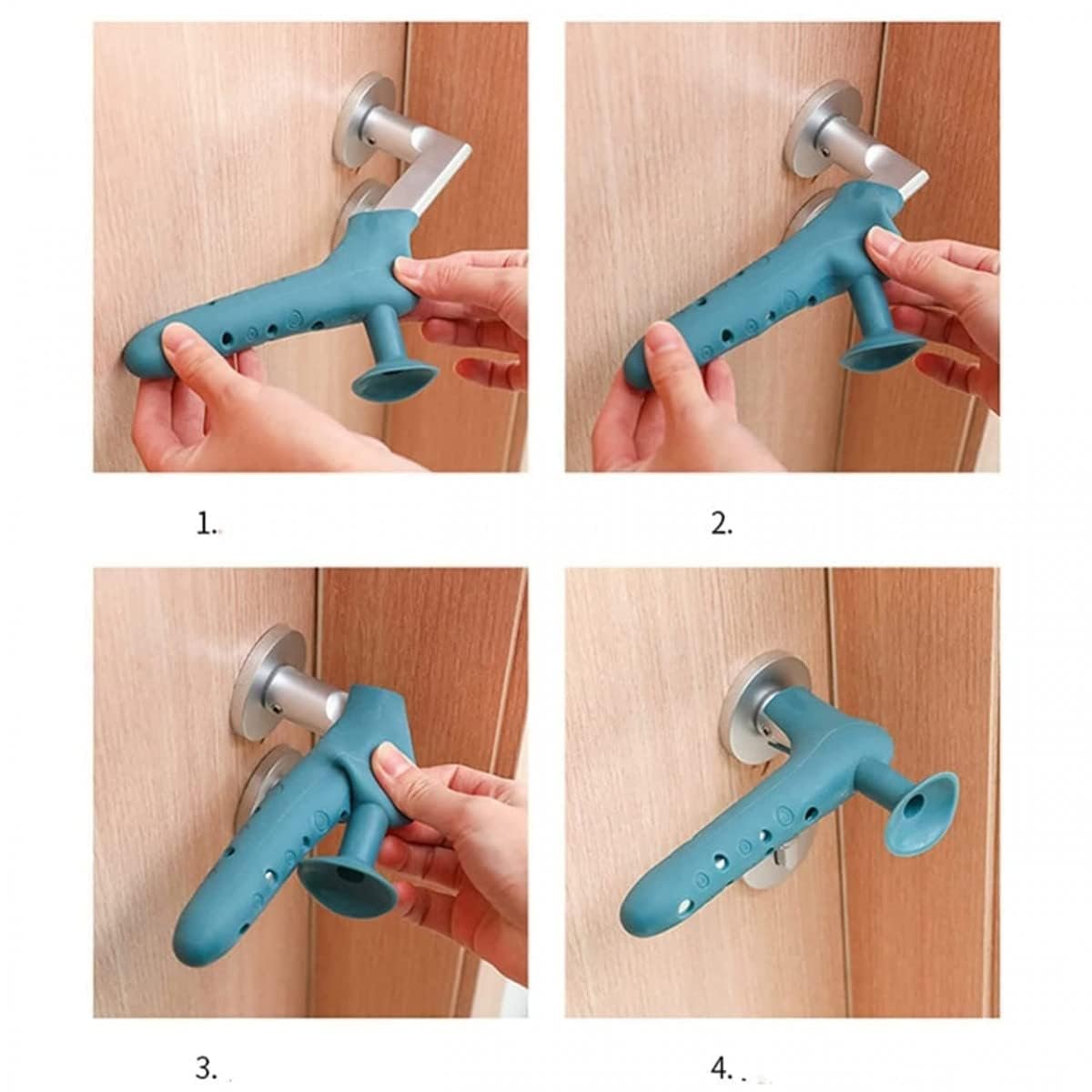 1.

2.

3.

4.