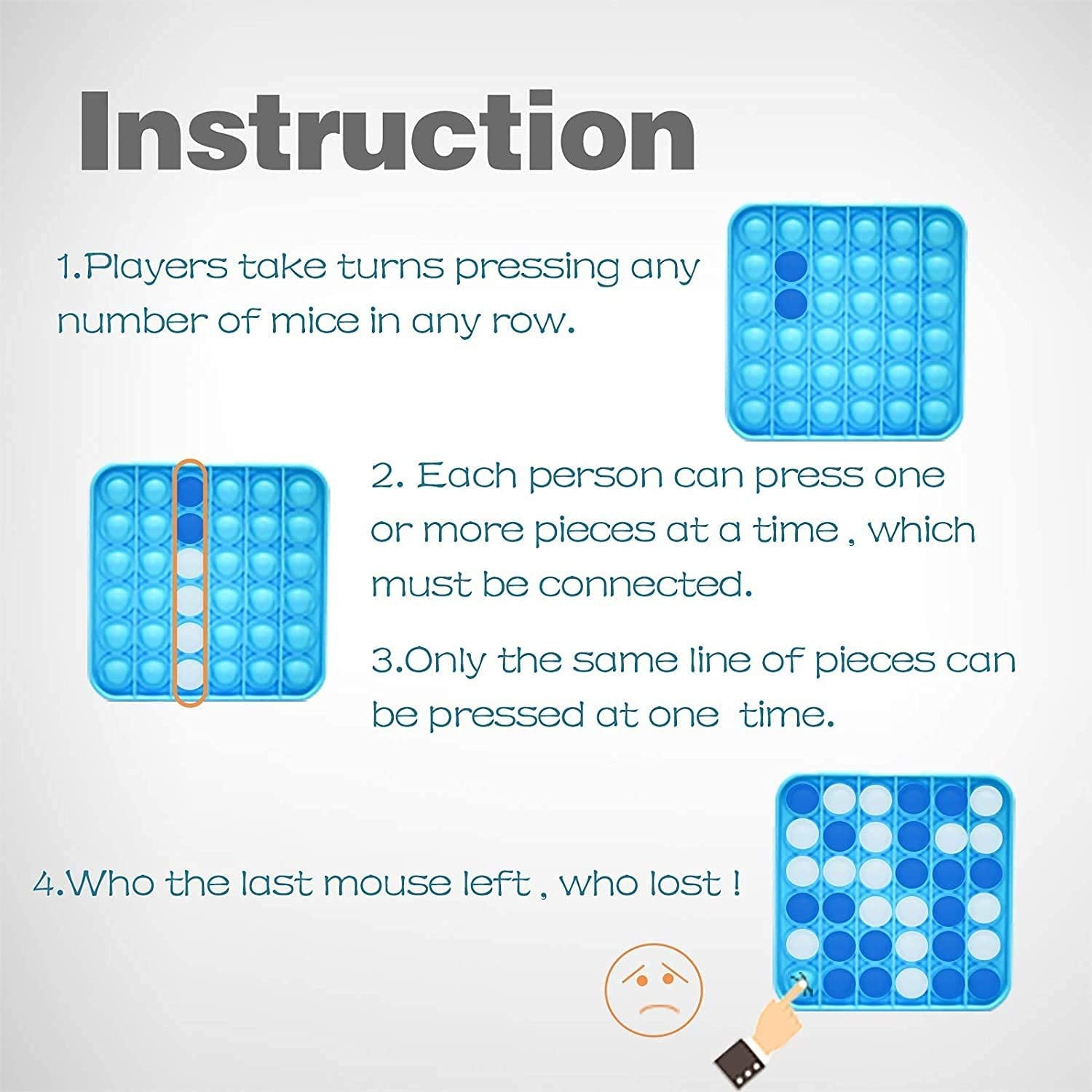 Instruction

1.Players take turns pressing any number of mice in any row.

2. Each person can press one or more pieces at a time , which must be connected.

3.Only the same line of pieces can be pressed at one time.

4.Who the last mouse left , who lost !