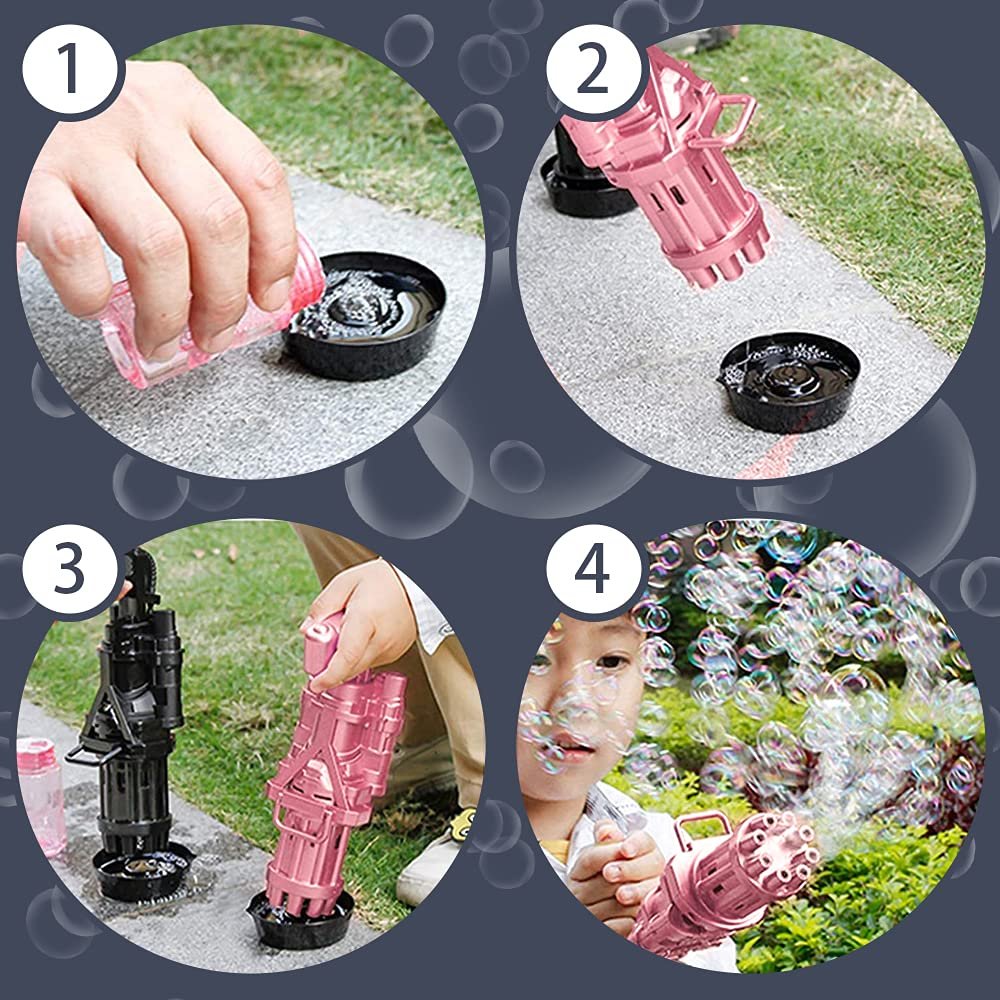 1

2

3

4