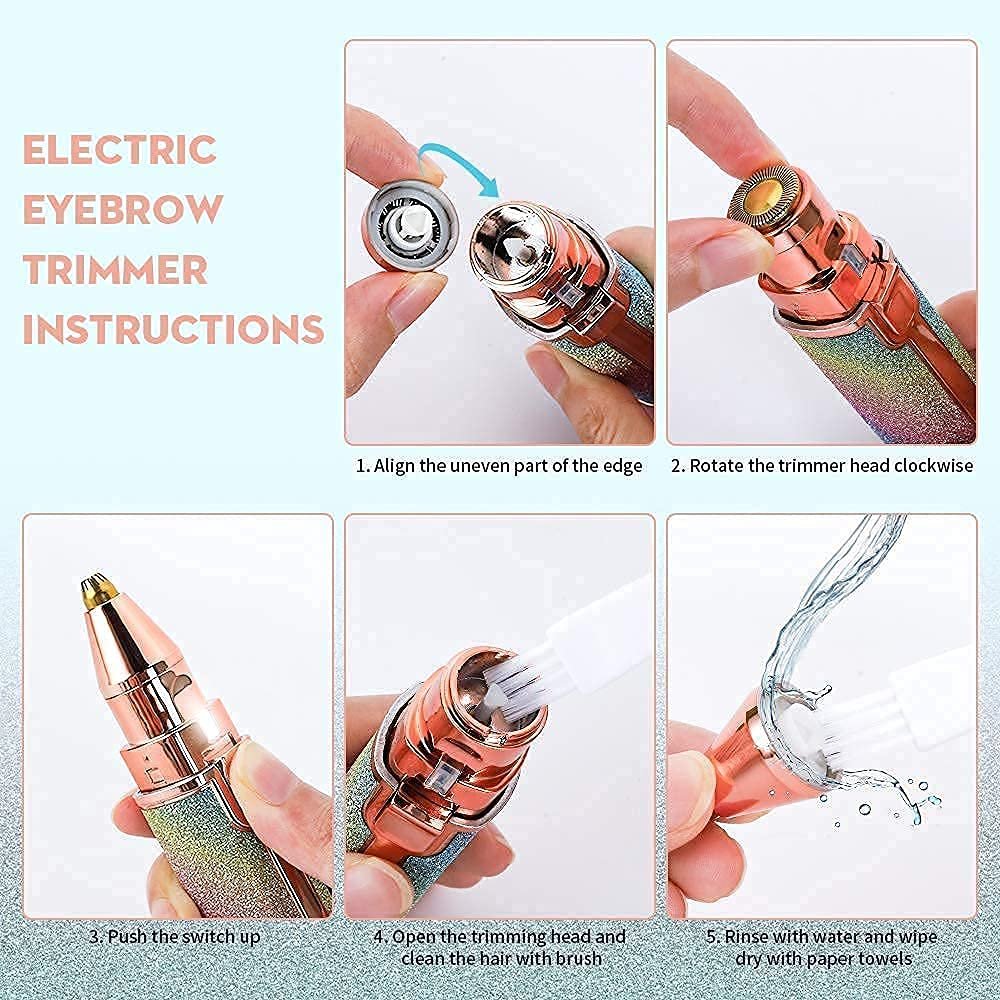 ELECTRIC EYEBROW TRIMMER INSTRUCTIONS

1. Align the uneven part of the edge

2. Rotate the trimmer head clockwise

3. Push the switch up

4. Open the trimming head and clean the hair with brush

5. Rinse with water and wipe dry with paper towels