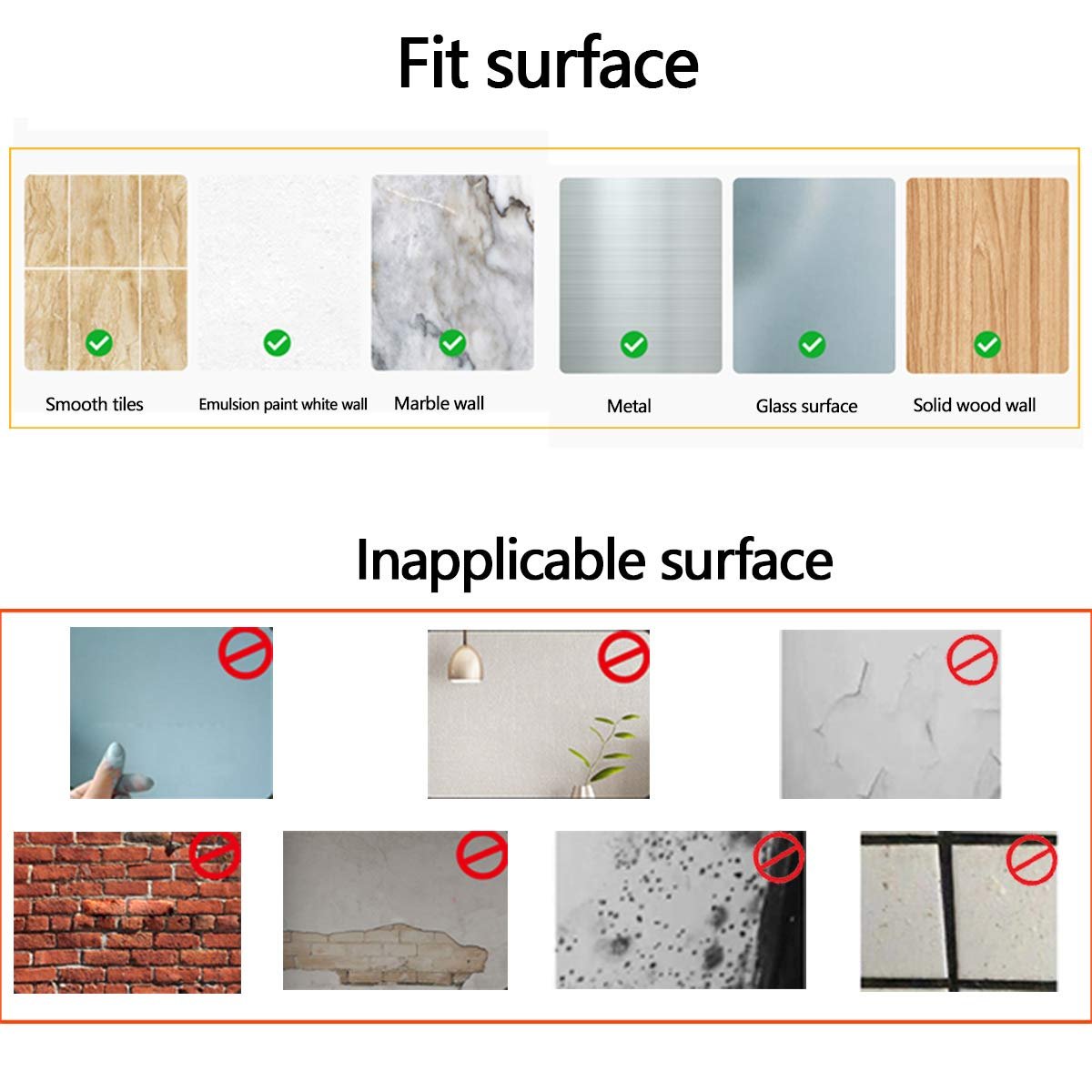 Fit surface

Smooth tiles

Emulsion paint white wall

Marble wall

Metal

Glass surface

Solid wood wall

Inapplicable surface