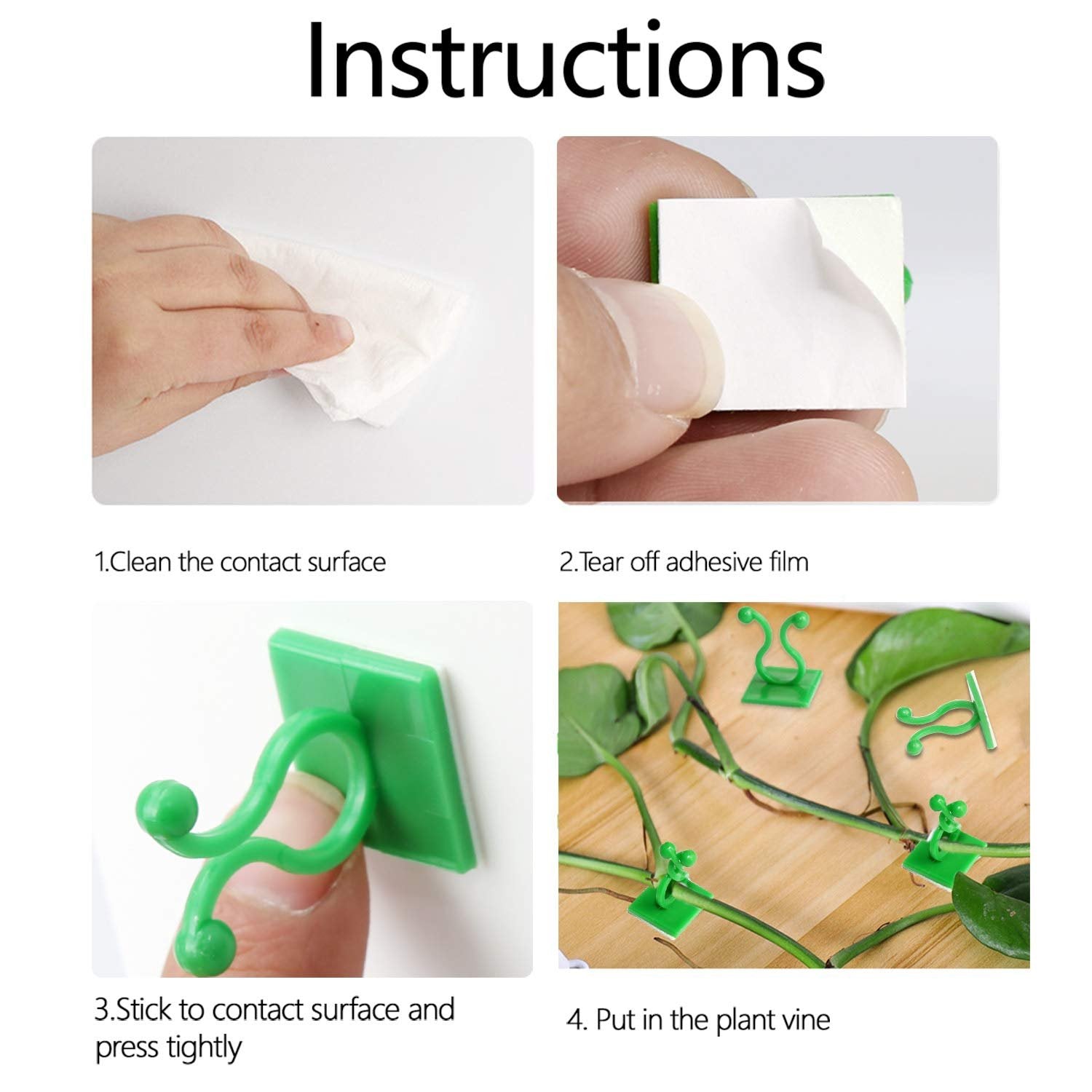 Instructions

1.Clean the contact surface

2.Tear off adhesive film

3.Stick to contact surface and press tightly

4. Put in the plant vine