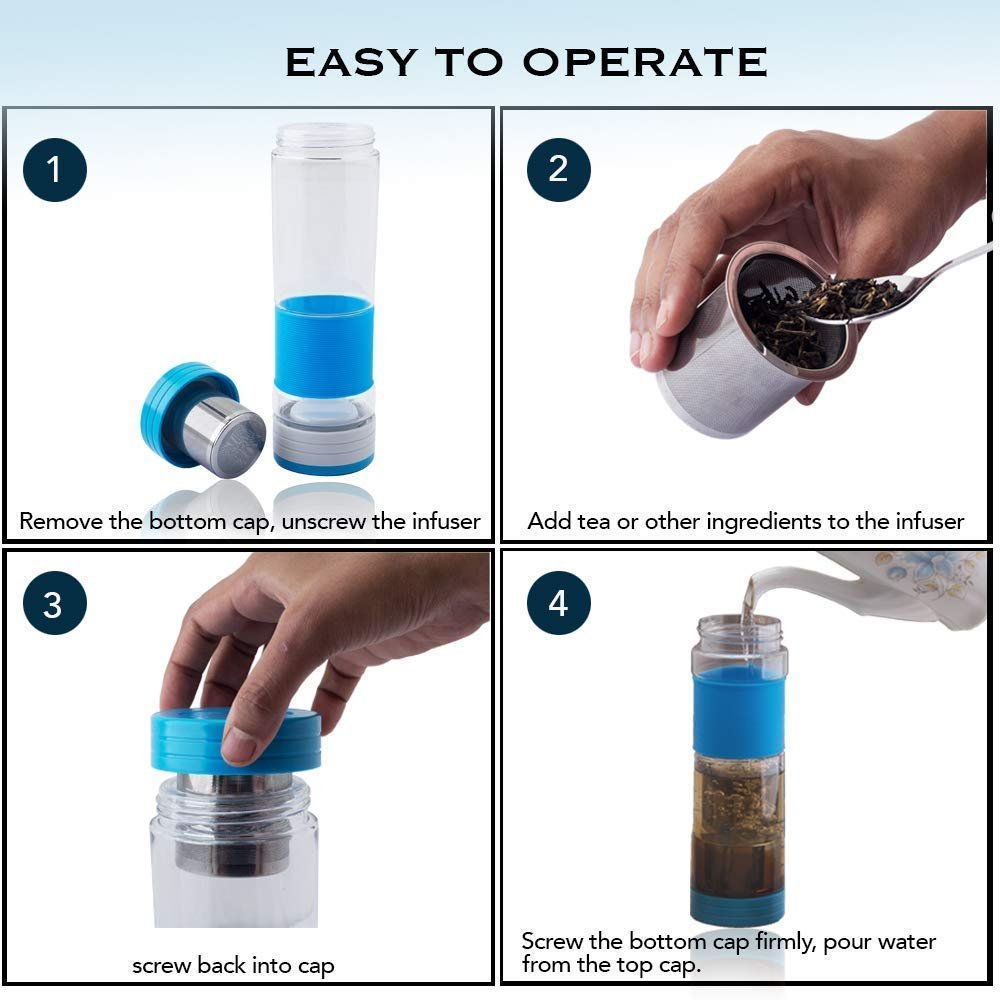 EASY TO OPERATE

1

Remove the bottom cap, unscrew the infuser

2

Add tea or other ingredients to the infuser

3

screw back into cap

4

Screw the bottom cap firmly, pour water from the top cap.