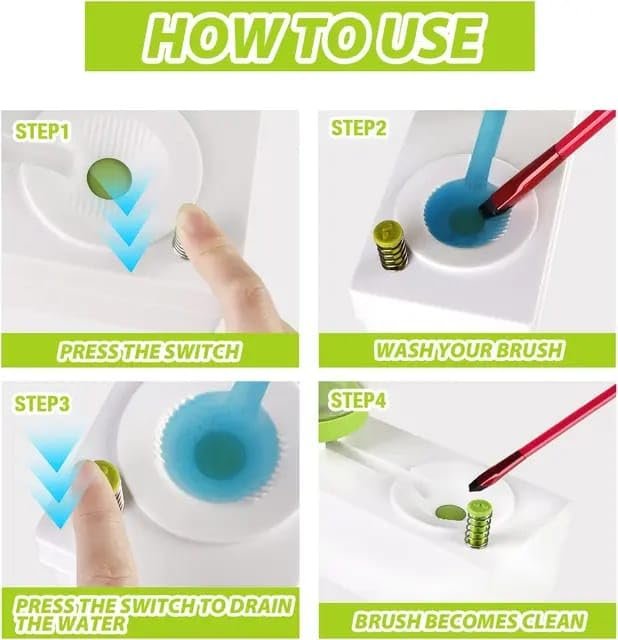 HOW TO USE

STEP1

PRESS THE SWITCH

STEP2

WASH YOUR BRUSH

STEP3

PRESS THE SWITCH TO DRAIN THE WATER

STEP4

BRUSH BECOMES CLEAN