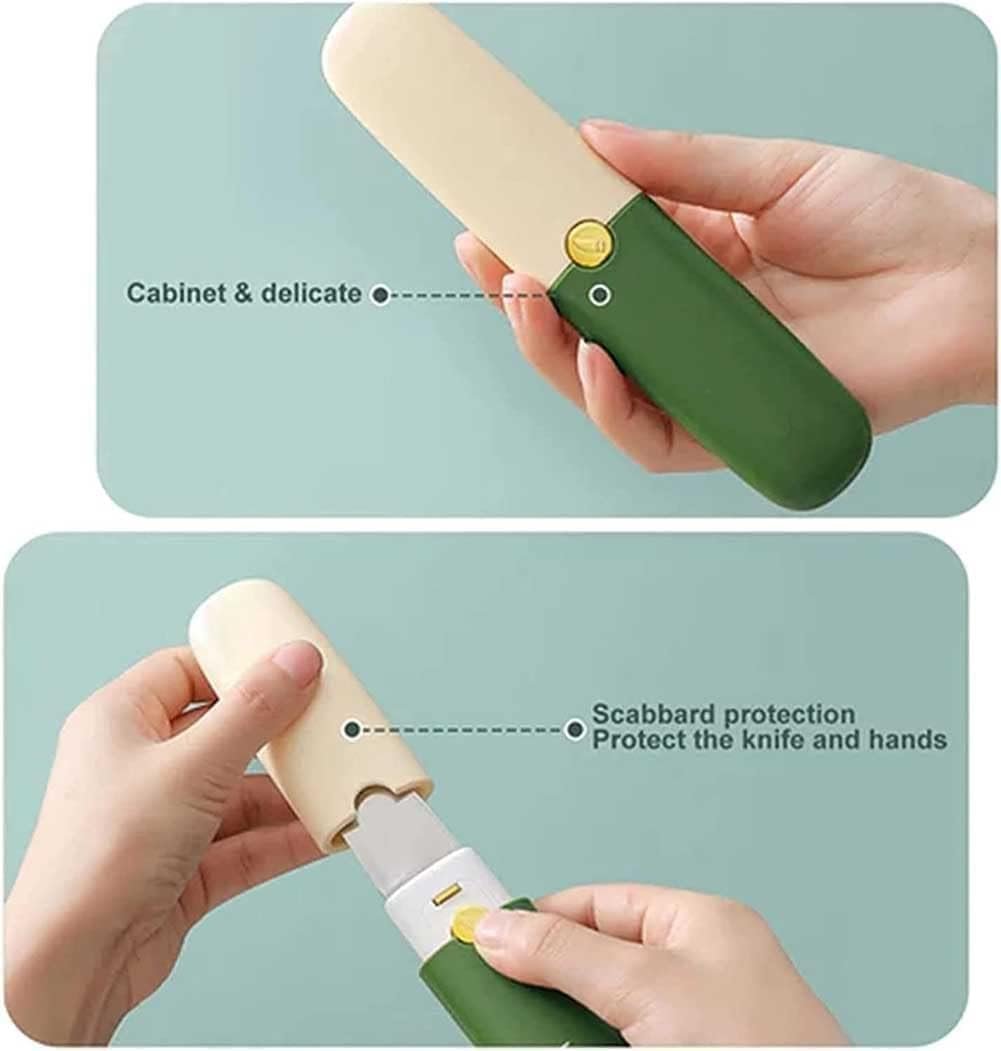 Cabinet & delicate

Scabbard protection
Protect the knife and hands