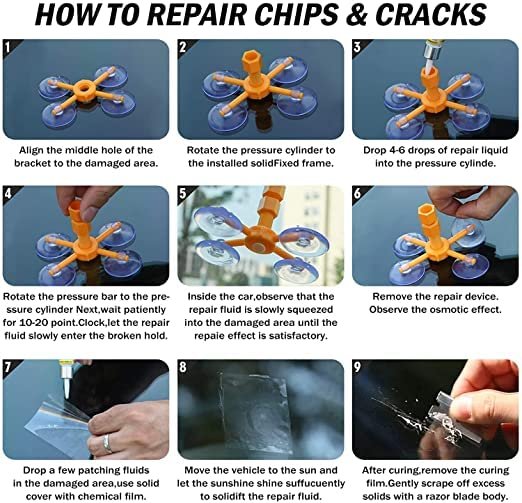 HOW TO REPAIR CHIPS & CRACKS

1

Align the middle hole of the bracket to the damaged area.

2

Rotate the pressure cylinder to the installed solidFixed frame.

3

Drop 4-6 drops of repair liquid into the pressure cylinde.

4

Rotate the pressure bar to the pressure cylinder Next,wait patiently for 10-20 point.Clock,let the repair fluid slowly enter the broken hold.

5

Inside the car,observe that the repair fluid is slowly squeezed into the damaged area until the repaie effect is satisfactory.

6

Remove the repair device. Observe the osmotic effect.

7

Drop a few patching fluids in the damaged area,use solid cover with chemical film.

8

Move the vehicle to the sun and let the sunshine shine suffucuently to solidift the repair fluid.

9

After curing,remove the curing film.Gently scrape off excess solids with a razor blade body.