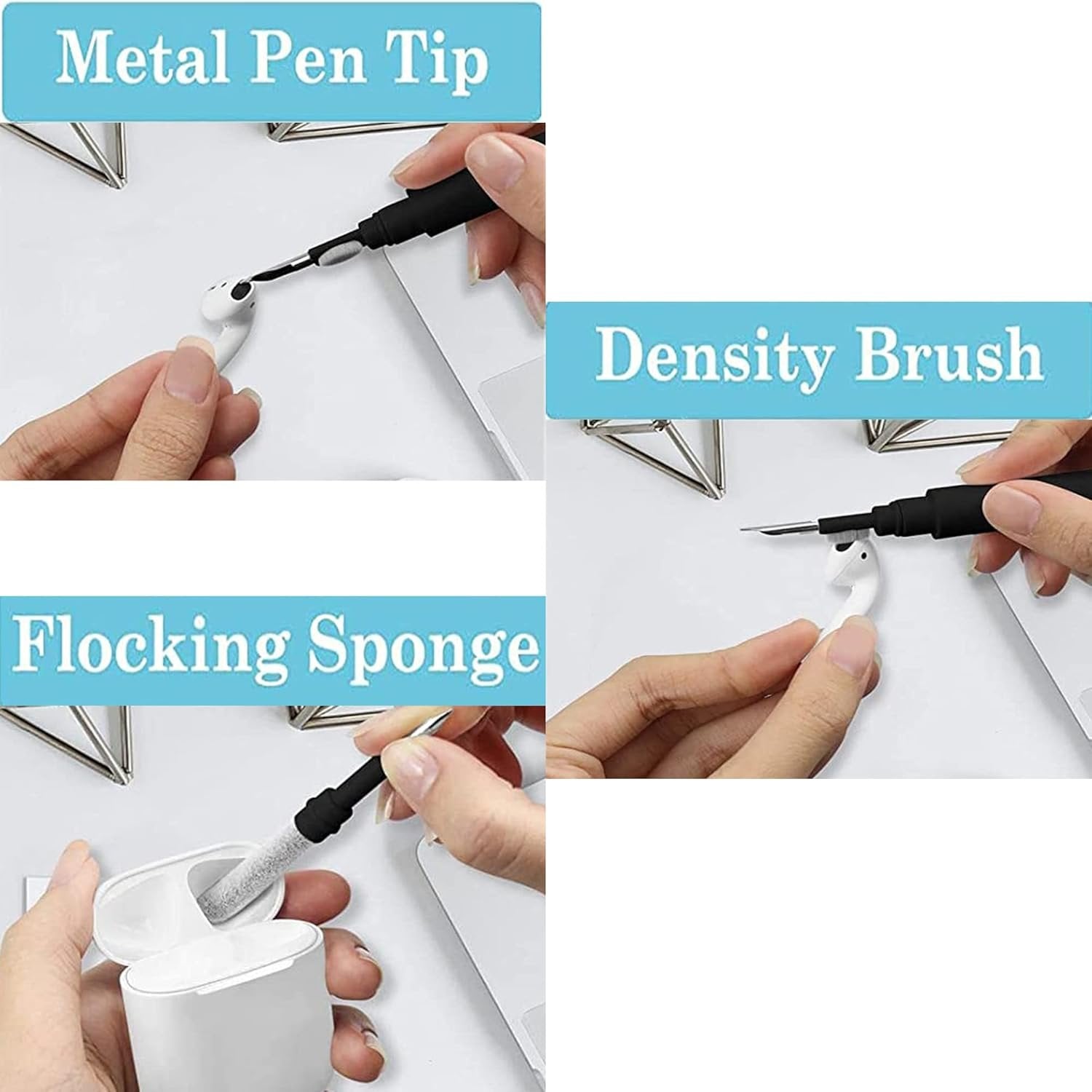 Metal Pen Tip

Density Brush

Flocking Sponge