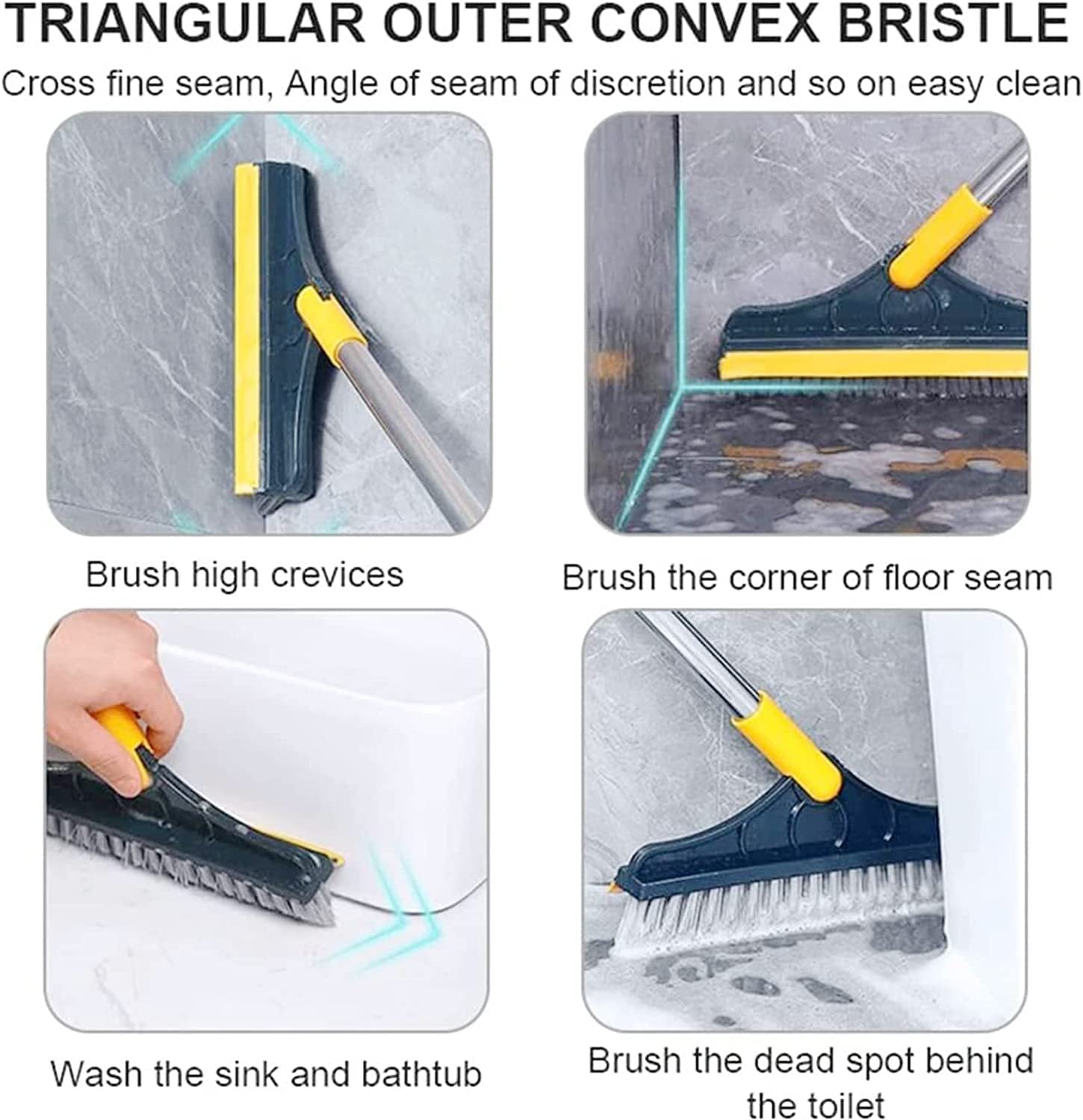 TRIANGULAR OUTER CONVEX BRISTLE

Cross fine seam, Angle of seam of discretion and so on easy clean

Brush high crevices

Brush the corner of floor seam

Wash the sink and bathtub

Brush the dead spot behind the toilet