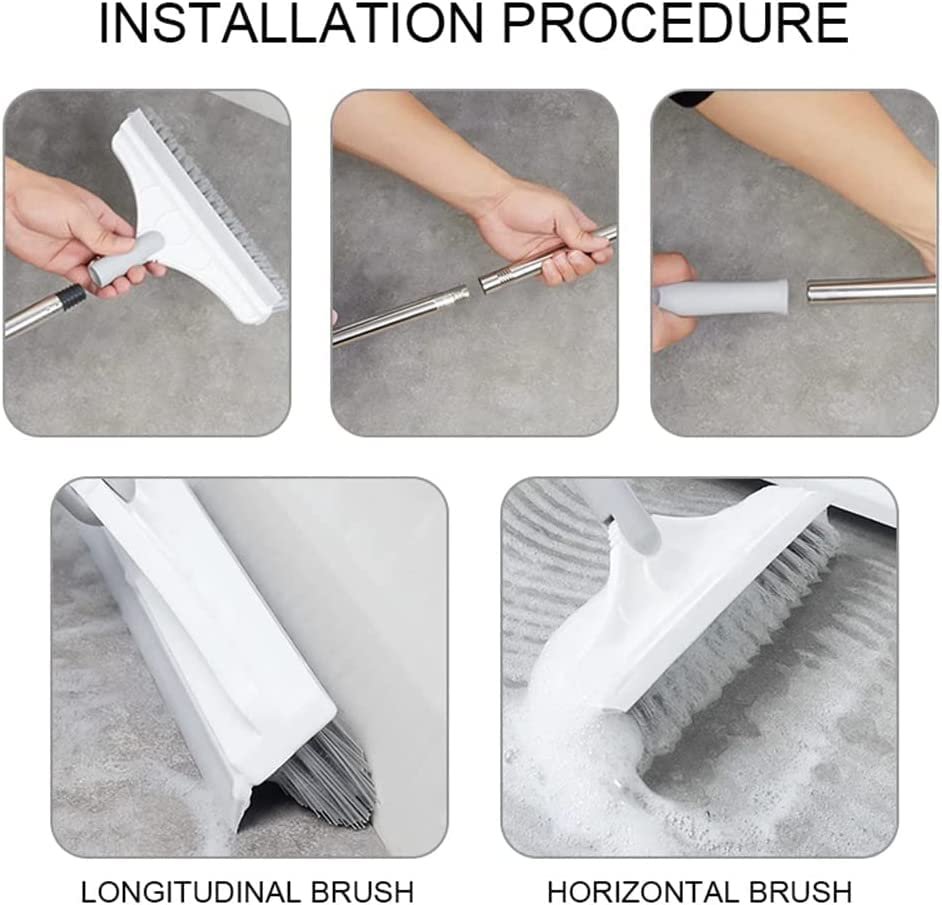 INSTALLATION PROCEDURE

LONGITUDINAL BRUSH

HORIZONTAL BRUSH