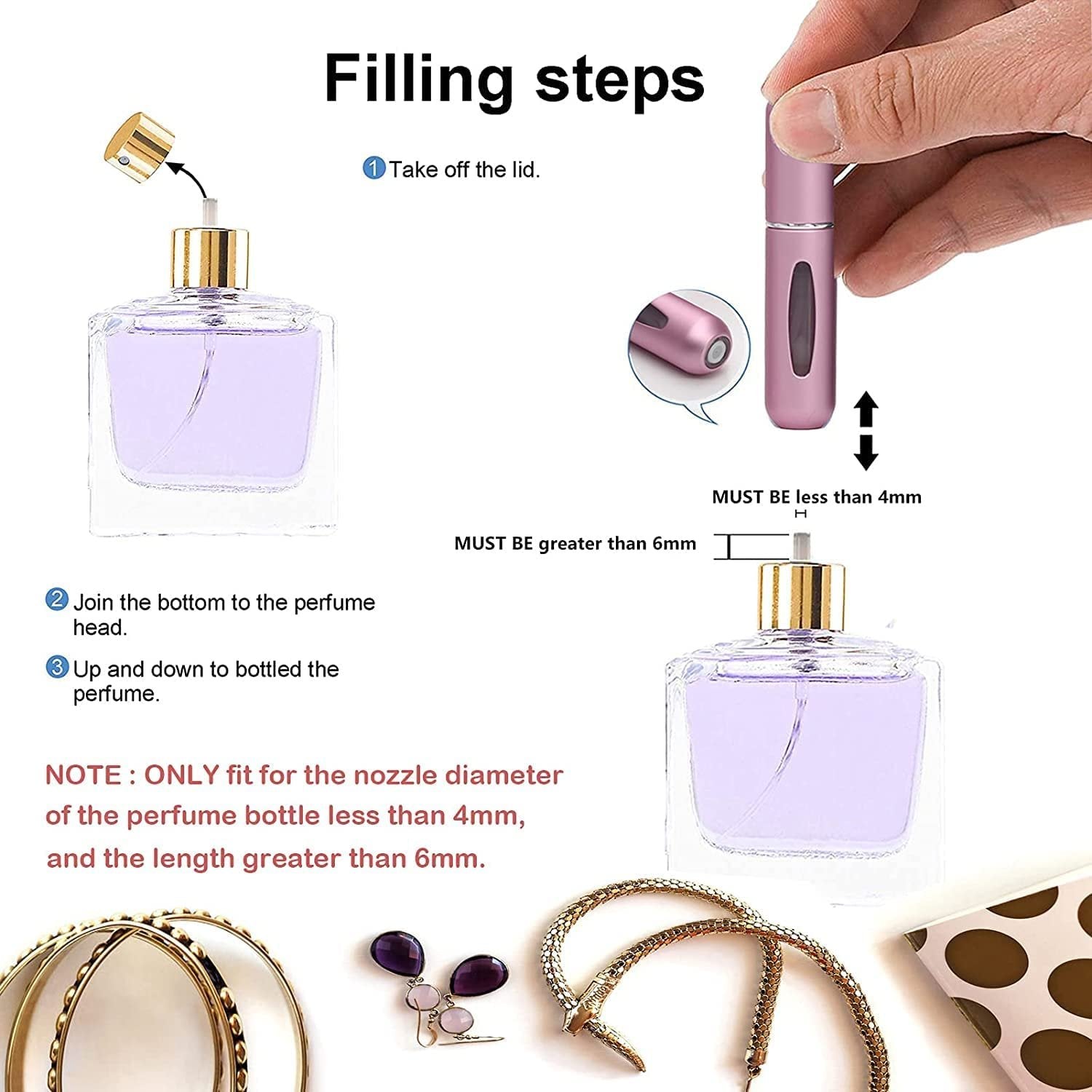 Filling steps

1 Take off the lid.

MUST BE less than 4mm

MUST BE greater than 6mm

2 Join the bottom to the perfume head.

3 Up and down to bottled the perfume.

NOTE : ONLY fit for the nozzle diameter of the perfume bottle less than 4mm, and the length greater than 6mm.