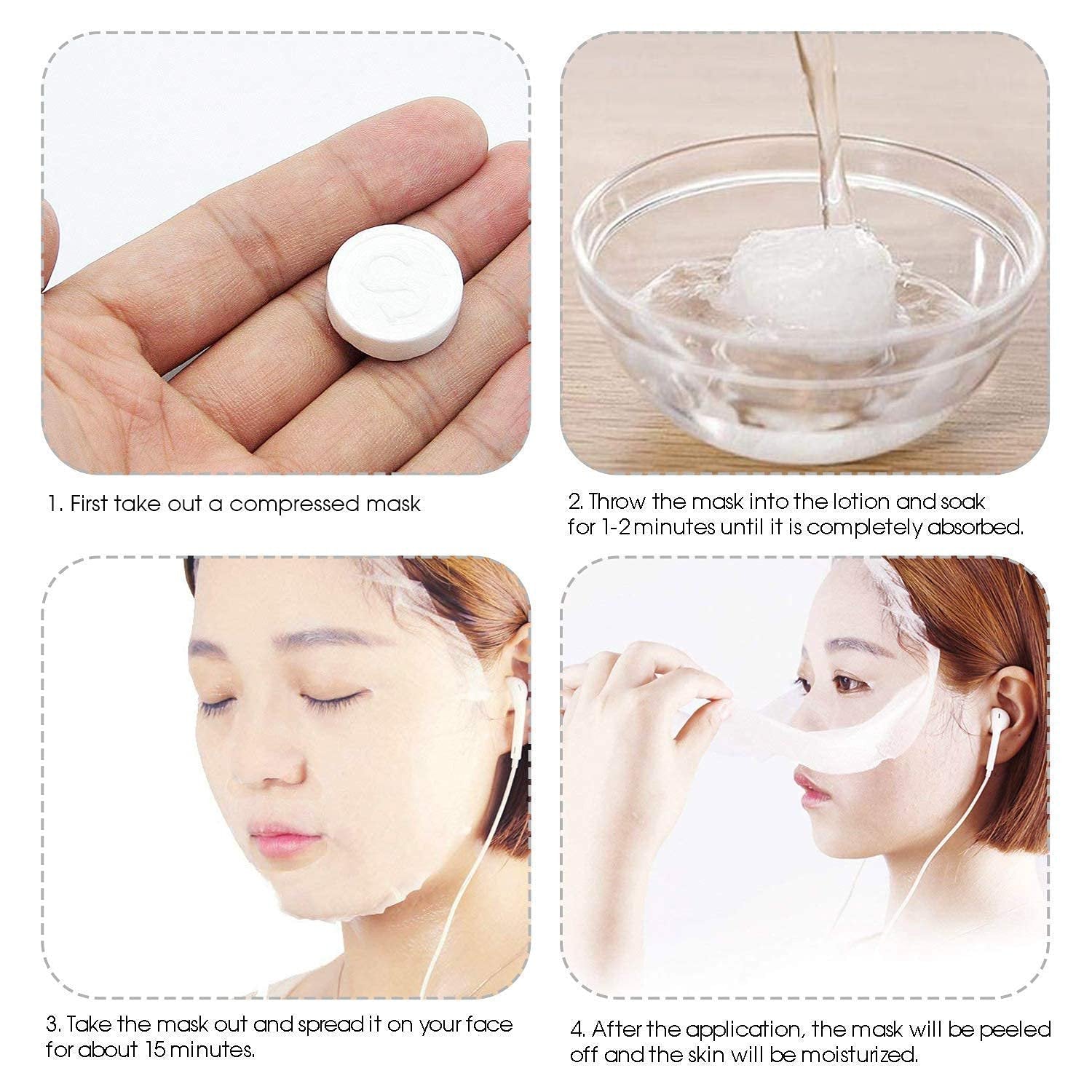 S

1. First take out a compressed mask

2. Throw the mask into the lotion and soak for 1-2 minutes until it is completely absorbed.

3. Take the mask out and spread it on your face for about 15 minutes.

4. After the application, the mask will be peeled off and the skin will be moisturized.