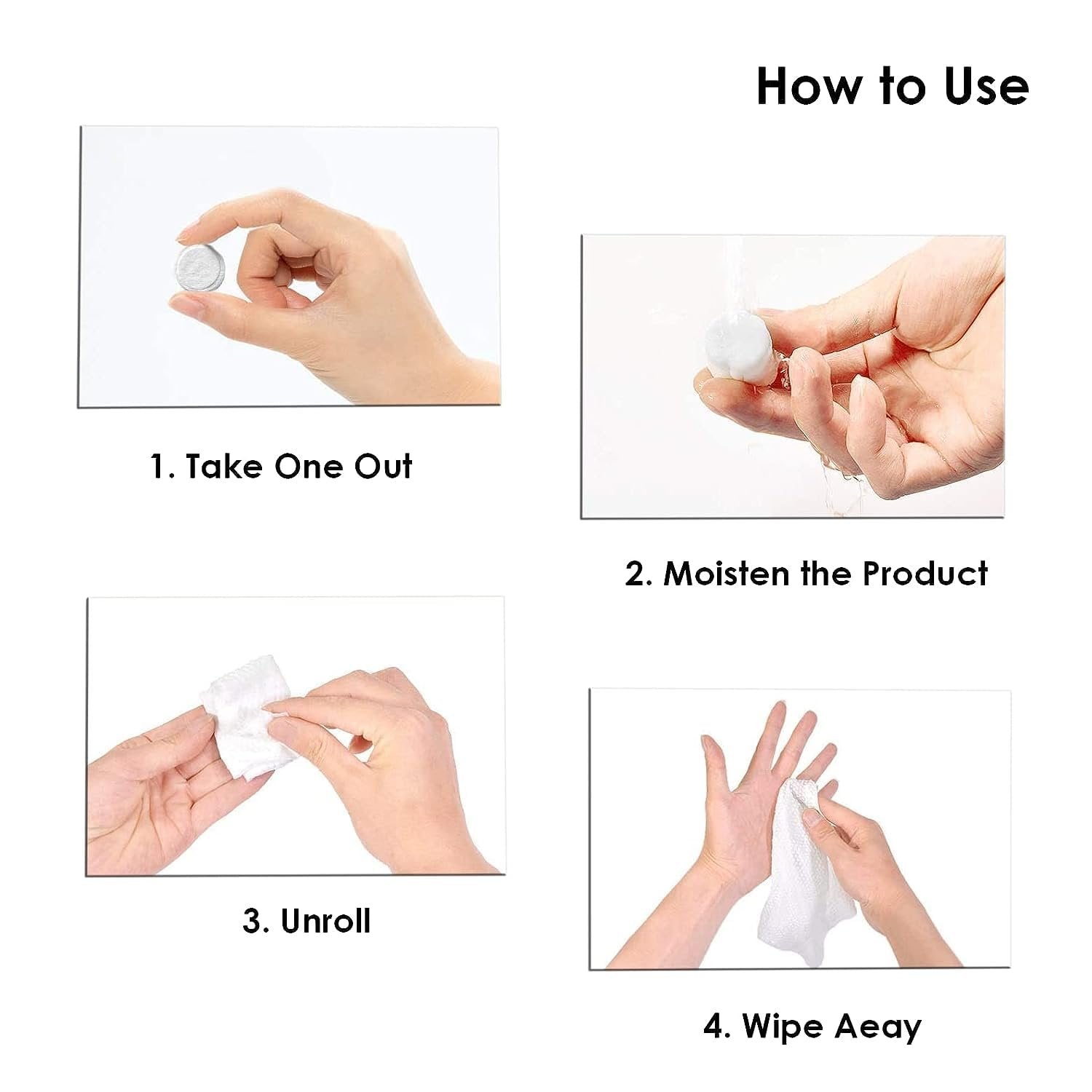 How to Use

1. Take One Out

2. Moisten the Product

3. Unroll

4. Wipe Aeay