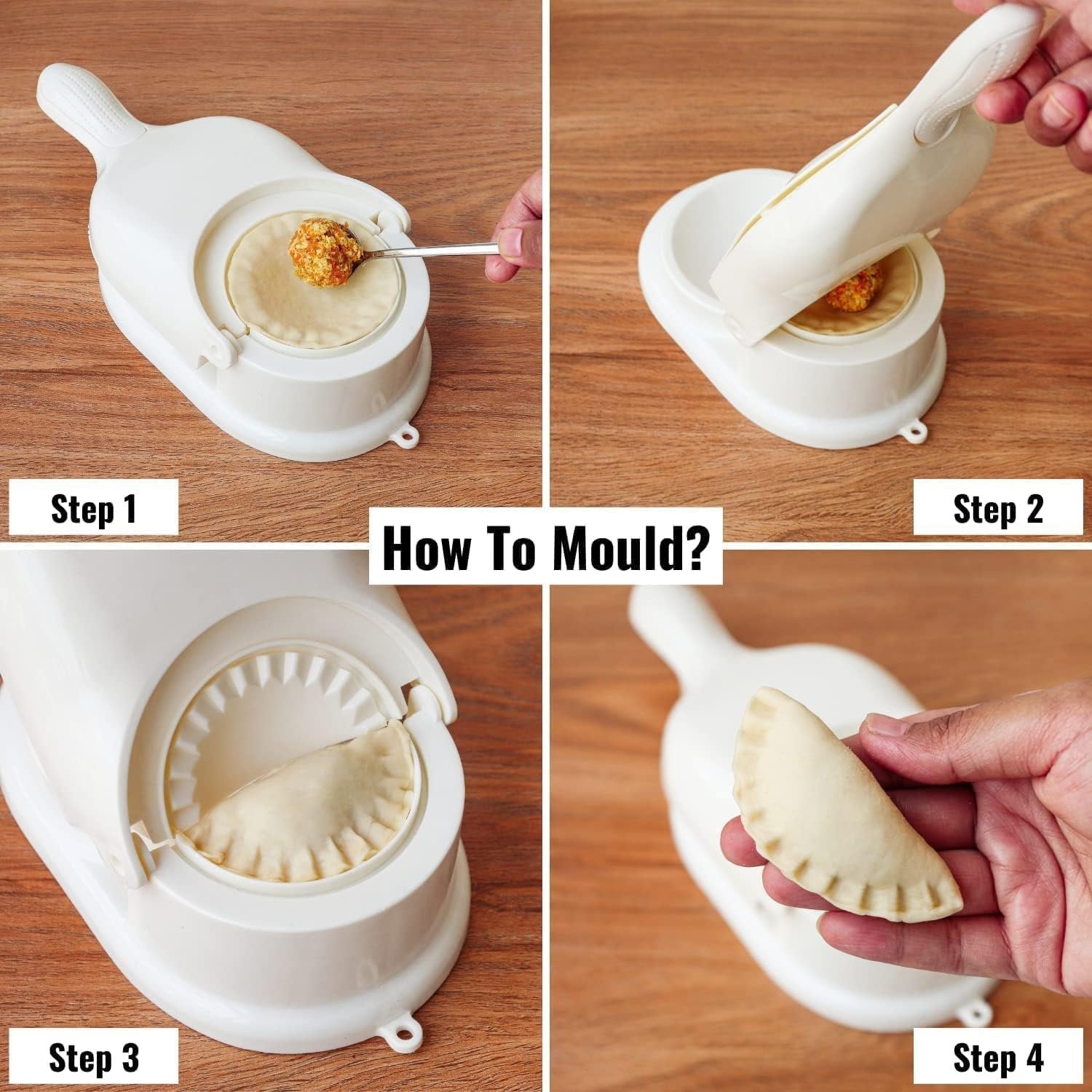 Step 1

Step 2

How To Mould?

Step 3

Step 4