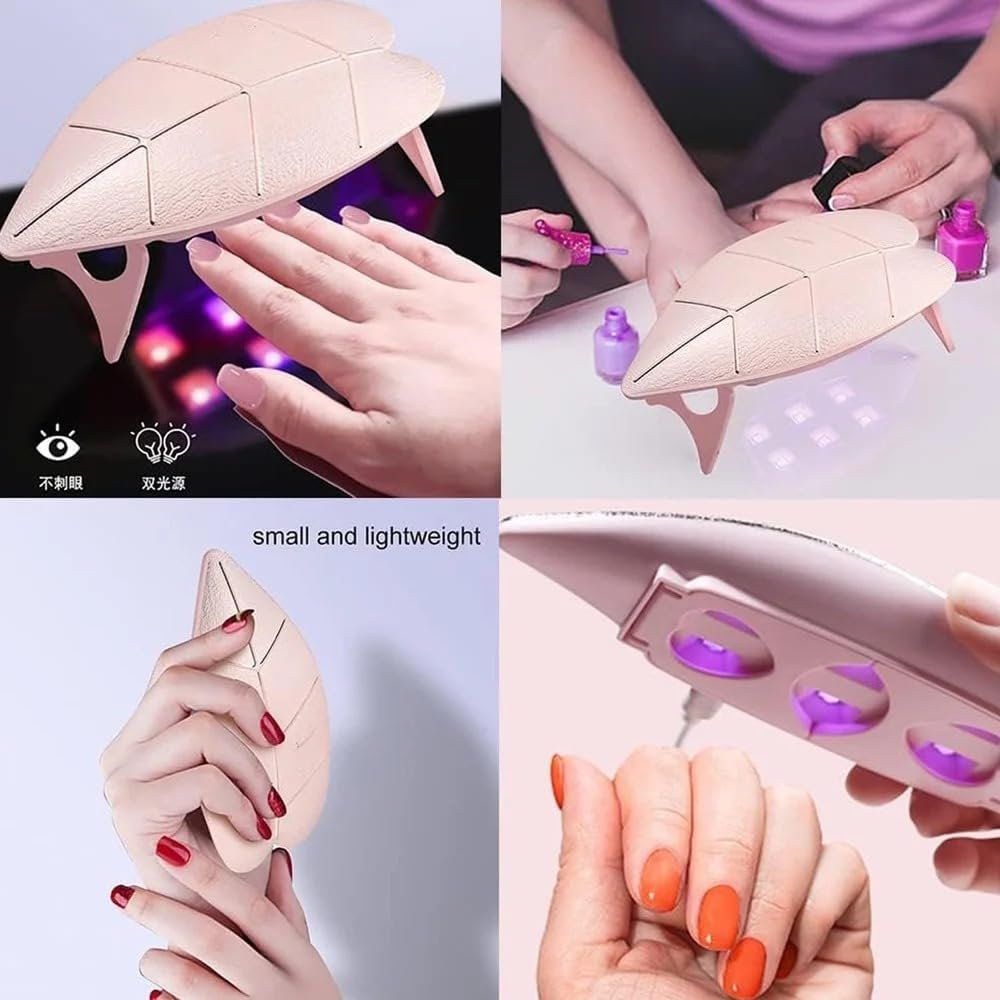 不刺眼

双光源

small and lightweight