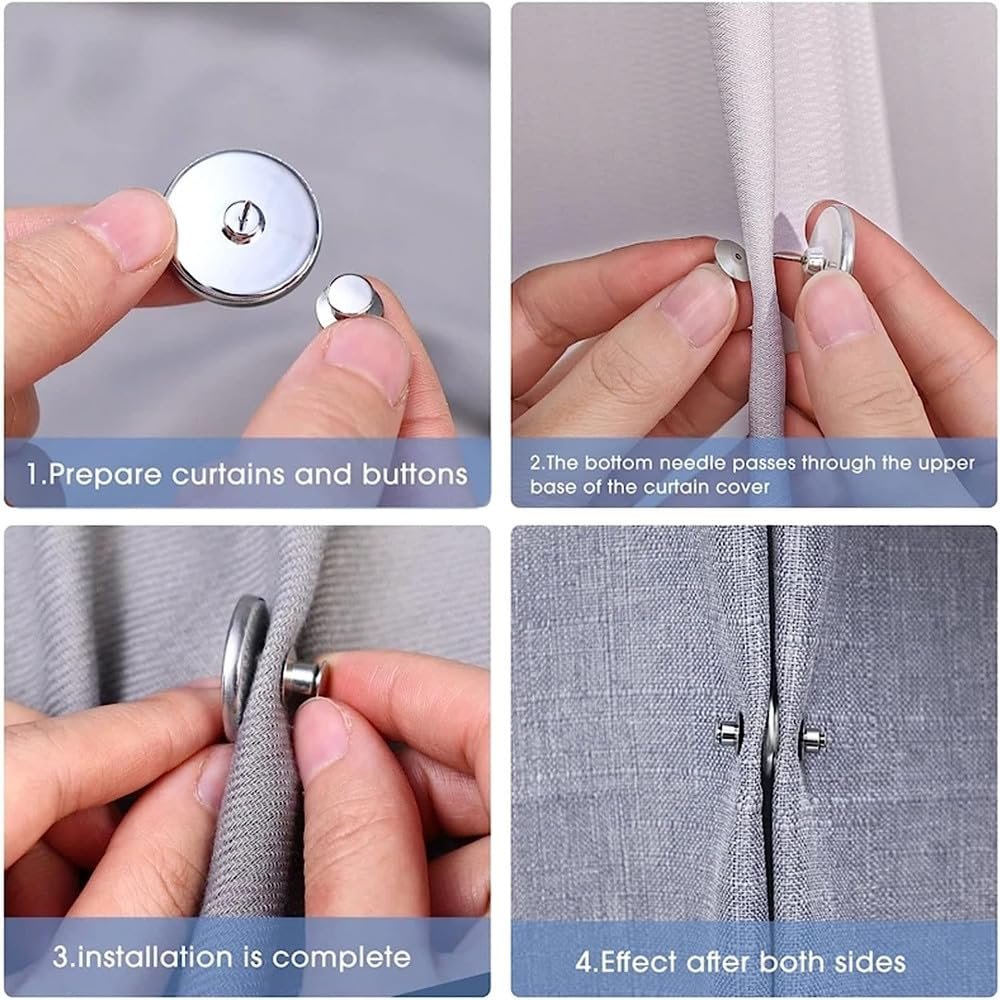 1.Prepare curtains and buttons

2.The bottom needle passes through the upper base of the curtain cover

3.installation is complete

4.Effect after both sides