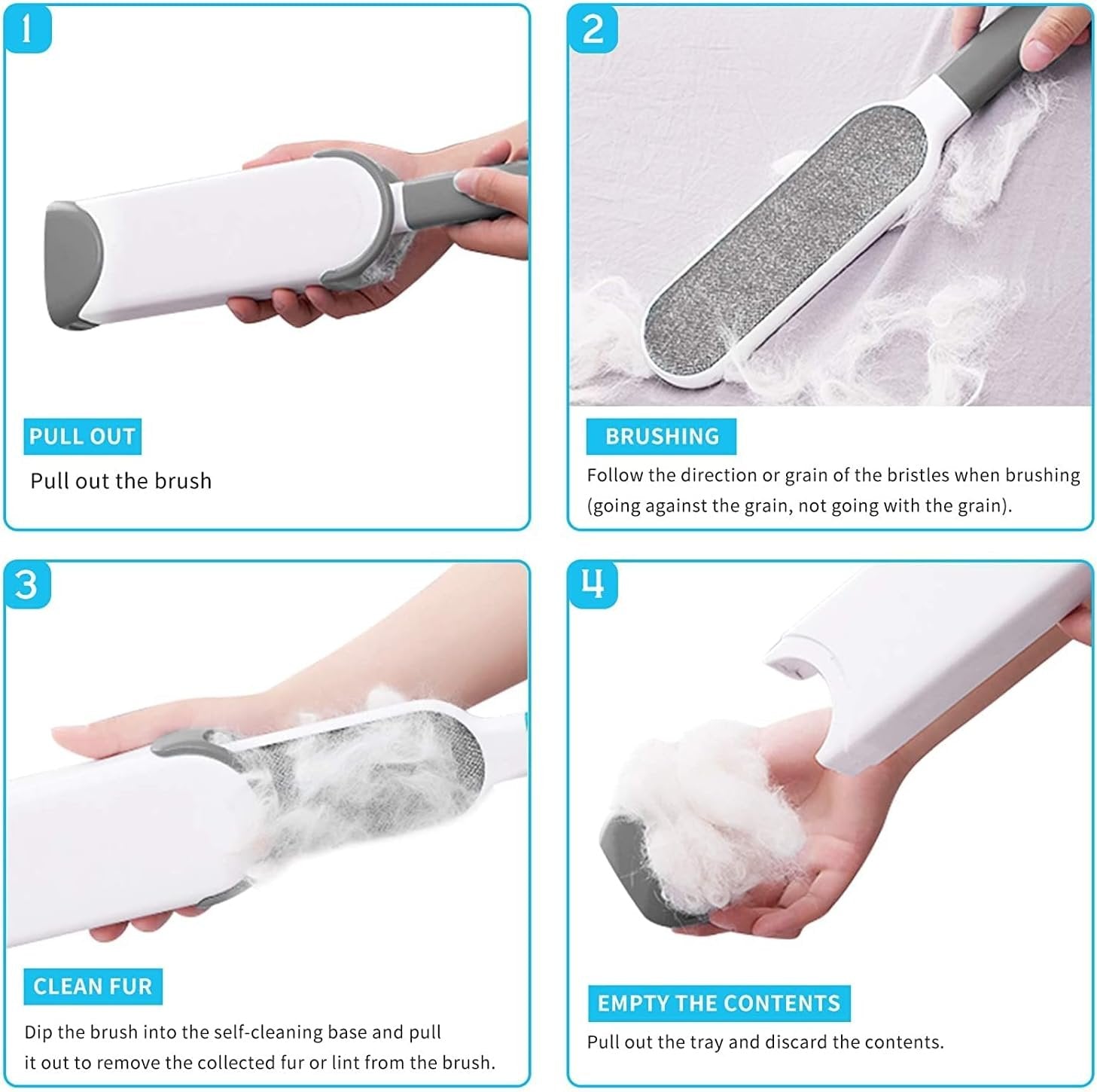 1

PULL OUT

Pull out the brush

2

BRUSHING

Follow the direction or grain of the bristles when brushing (going against the grain, not going with the grain).

3

CLEAN FUR

Dip the brush into the self-cleaning base and pull it out to remove the collected fur or lint from the brush.

4

EMPTY THE CONTENTS

Pull out the tray and discard the contents.