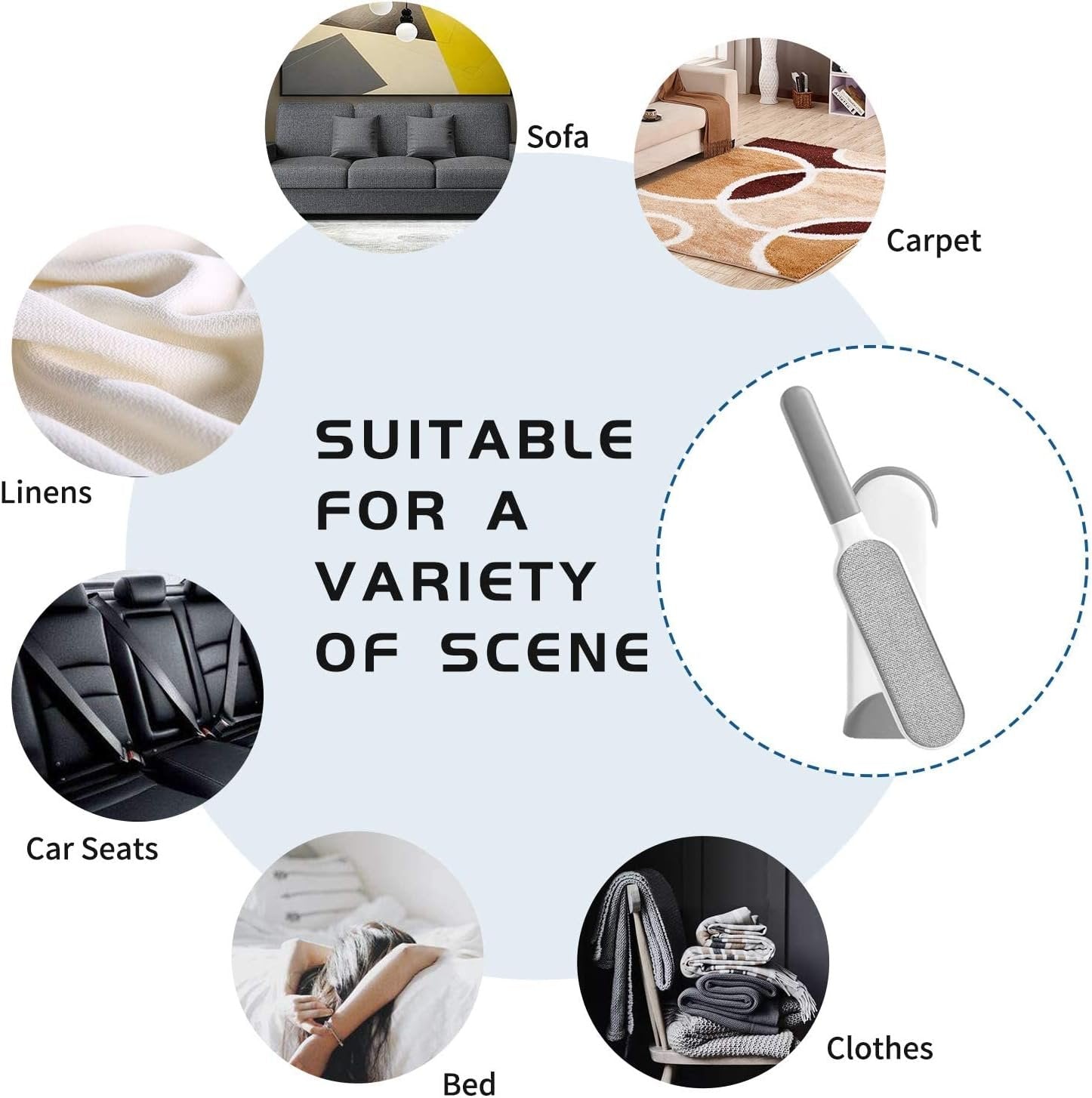 Sofa

Carpet

Linens

SUITABLE FOR A VARIETY OF SCENE

Car Seats

Bed

Clothes